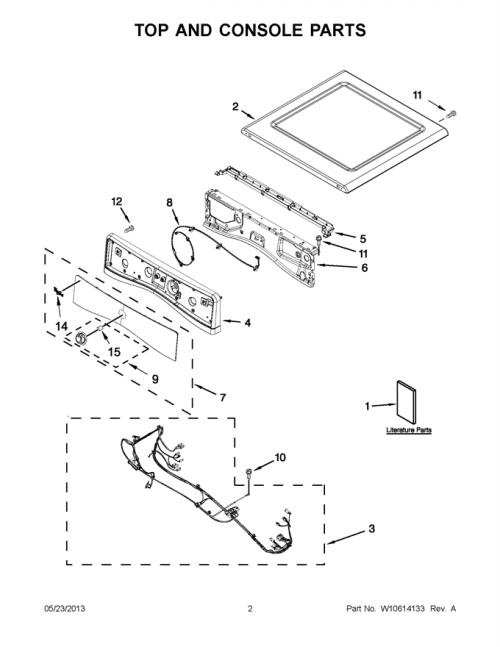 TOP AND CONSOLE PARTS

2

11

12

8

5

11

6

4

14

15

9

7

1

Literature Parts

10

3

05/23/2013

2

Part No. W10614133 Rev. A