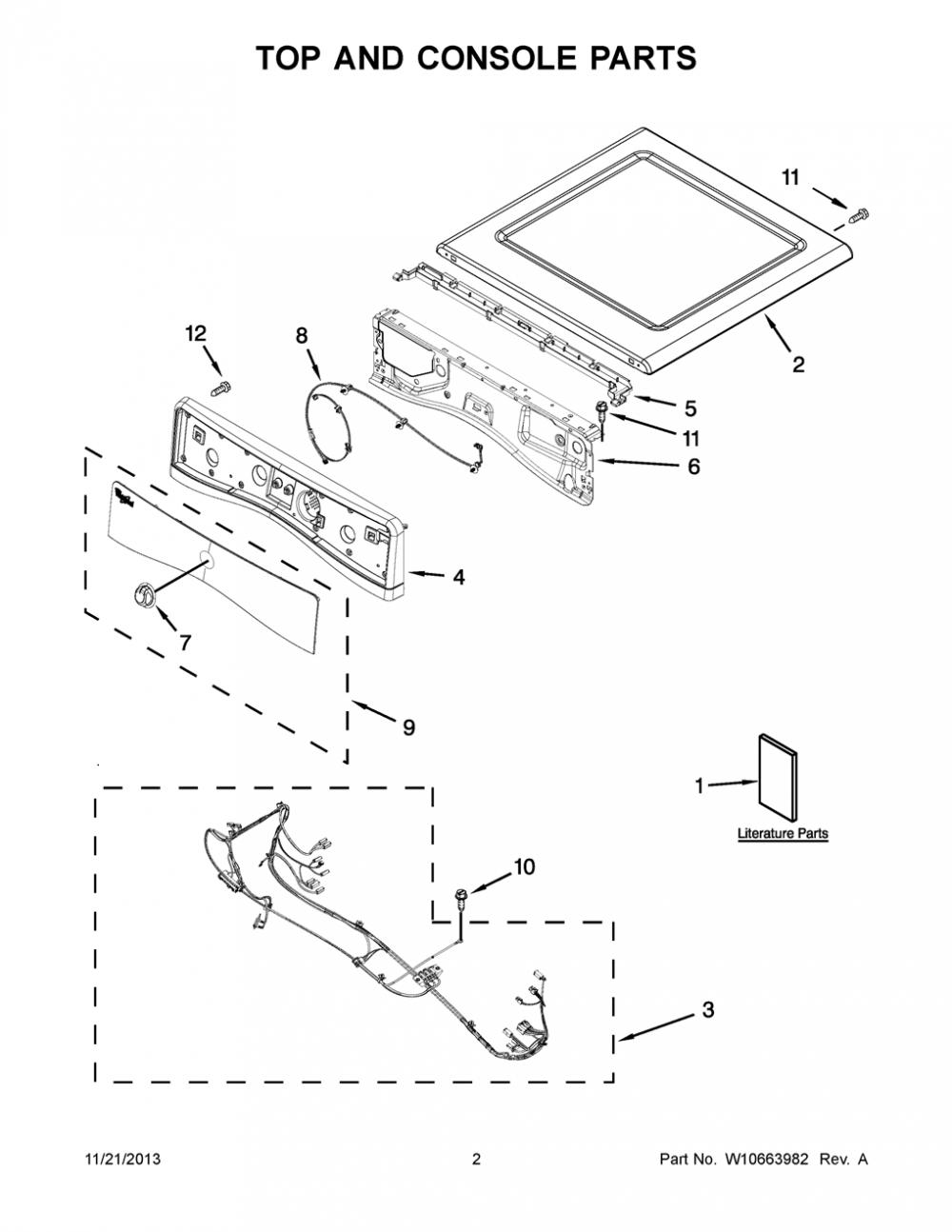 TOP AND CONSOLE PARTS

11

12

8

2

5

11

6

4

7

9

1

Literature Parts

10

3

11/21/2013

2

Part No. W10663982 Rev. A