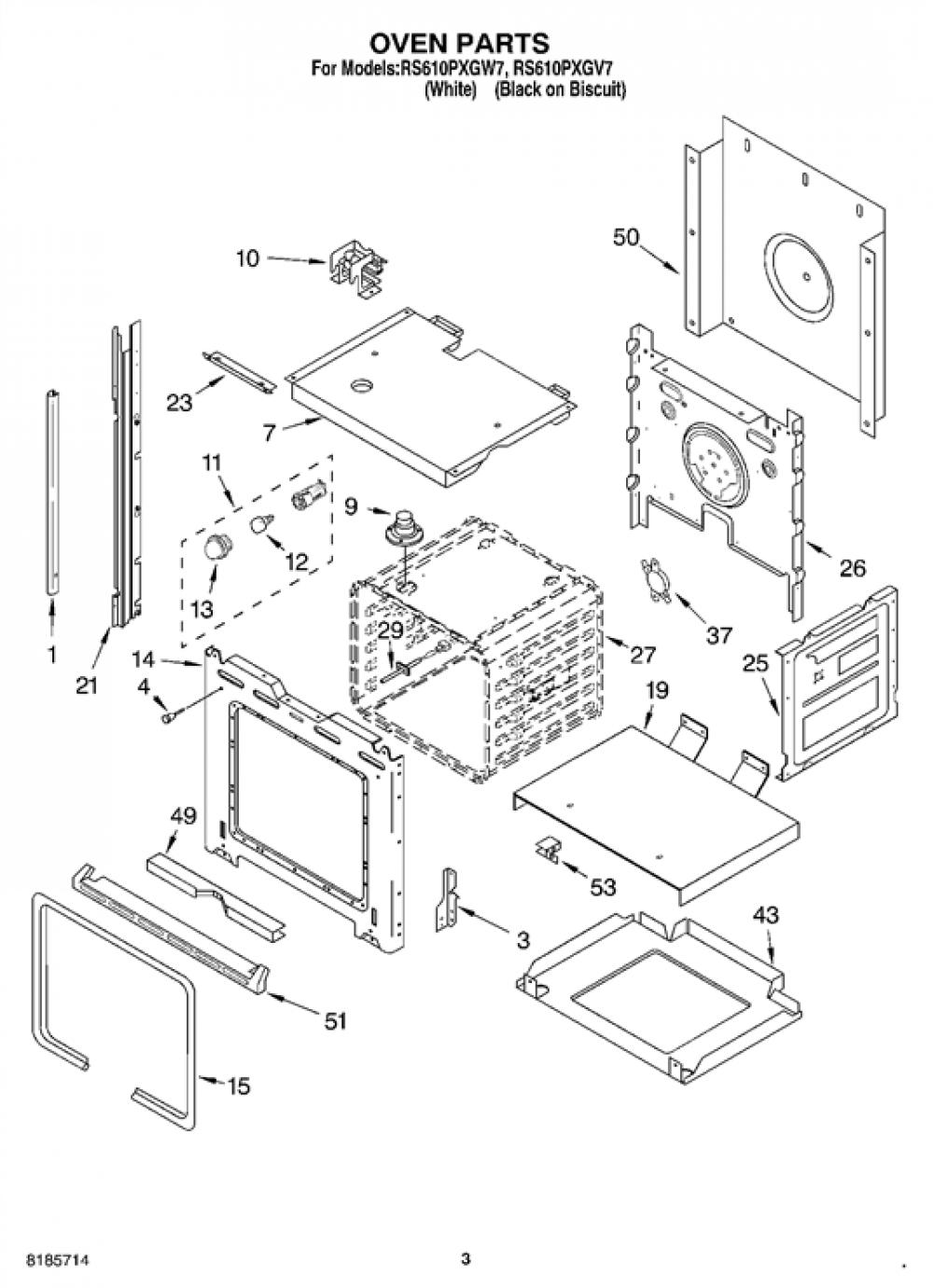 OVEN PARTS
For Models:RS610PXGW7, RS610PXGV7
(White) (Black on Biscuit)

50
10
23
7
11
9
12
13
26
37
1
21
14
4
29
27
25
19
49
53
3
43
51
15

8185714
3