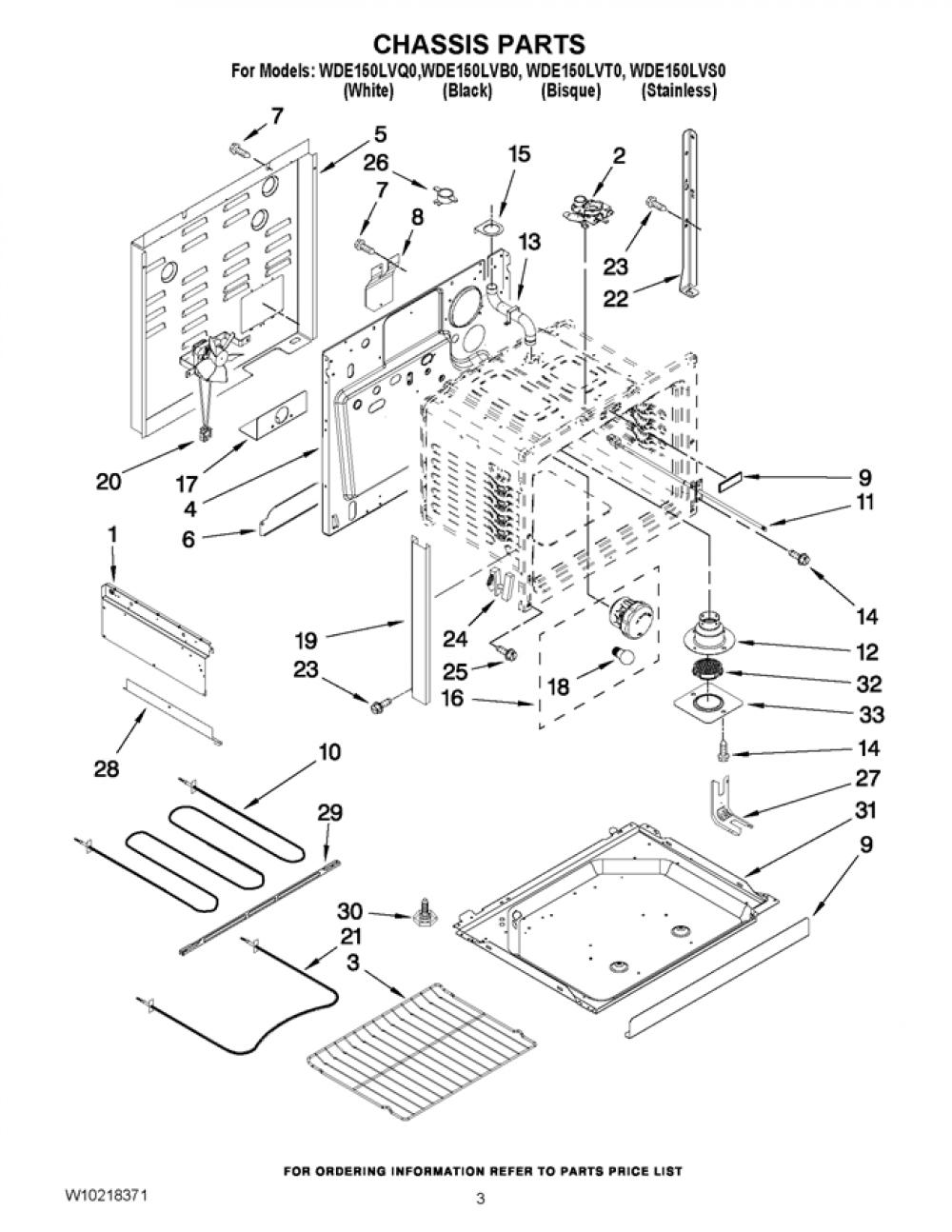 CHASSIS PARTS
For Models: WDE150LVQ0,WDE150LVB0, WDE150LVT0, WDE150LVS0
(White) (Black) (Bisque) (Stainless)

7
5
26
15
2
7
8
13
23
22
20
17
4
6
9
11
1
14
19
24
12
23
25
18
32
16
33
28
14
10
27
29
31
9
30
21
3

FOR ORDERING INFORMATION REFER TO PARTS PRICE LIST

W10218371

3