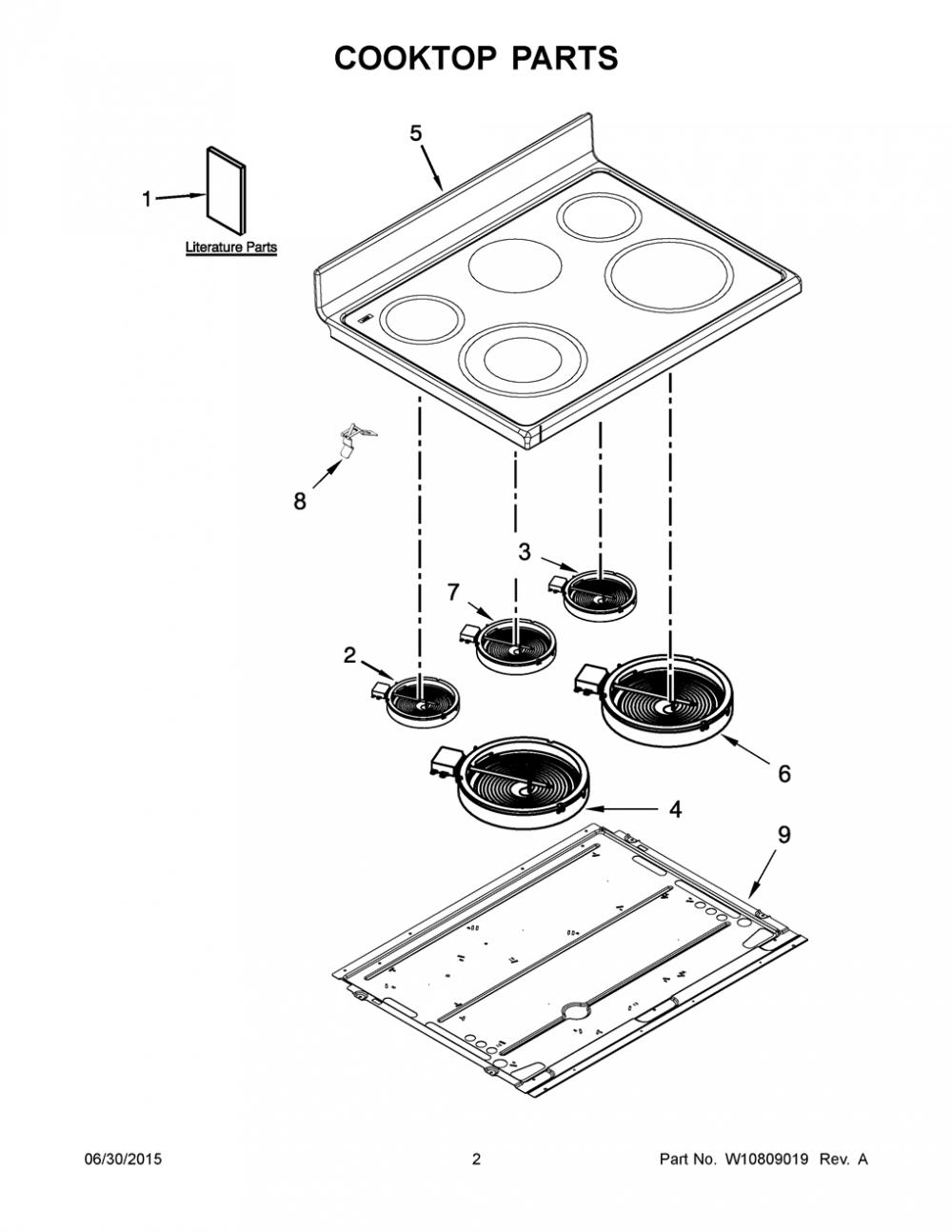 COOKTOP PARTS

5

1

Literature Parts

8

3

7

2

6

4

9

06/30/2015

2

Part No. W10809019 Rev. A