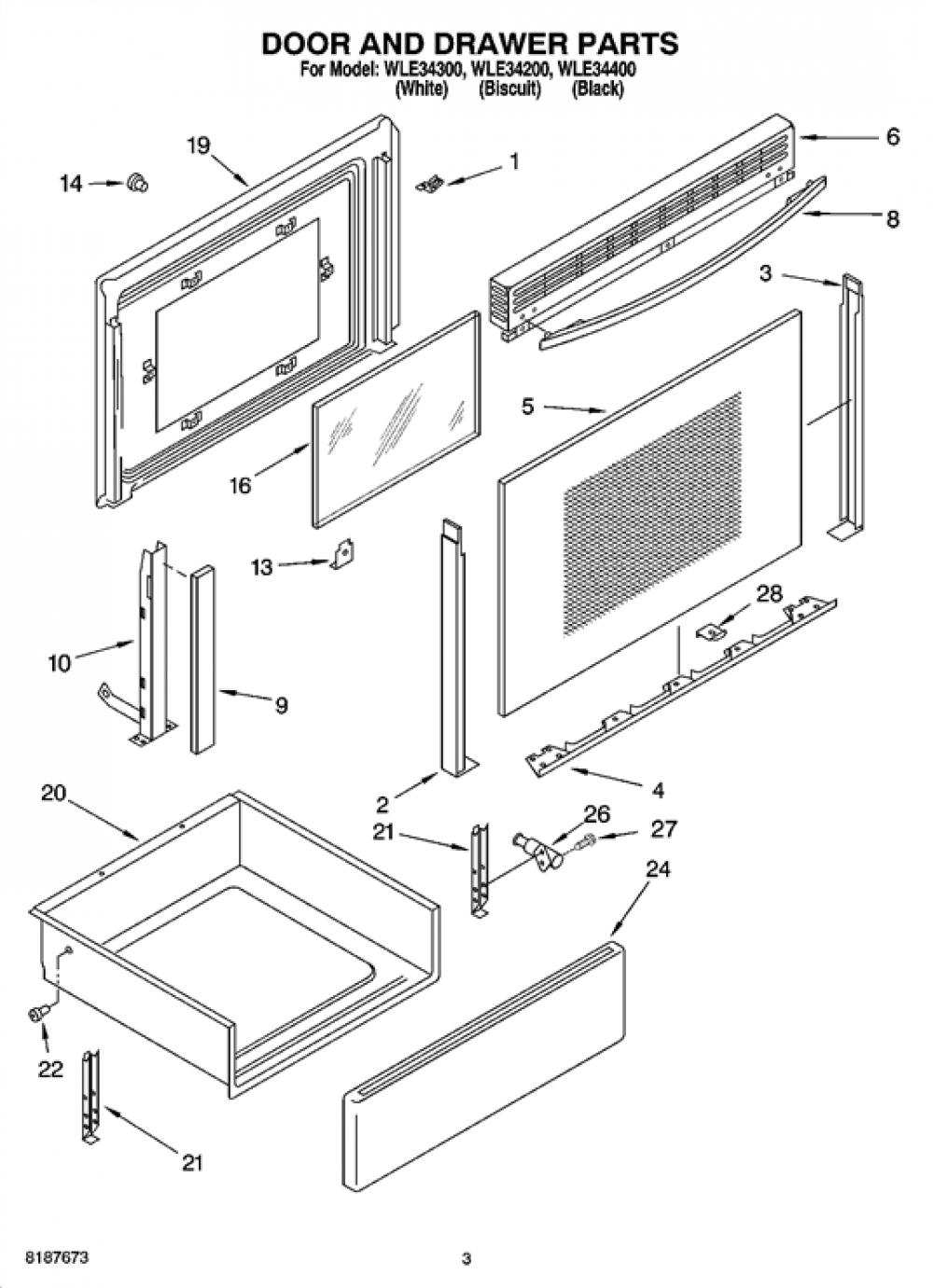 DOOR AND DRAWER PARTS
For Model: WLE34300, WLE34200, WLE34400
(White) (Biscuit) (Black)

19
14
1
6
8
3
5
16
13
10
9
28
2
4
20
21
26
27
24
22
21

8187673
3