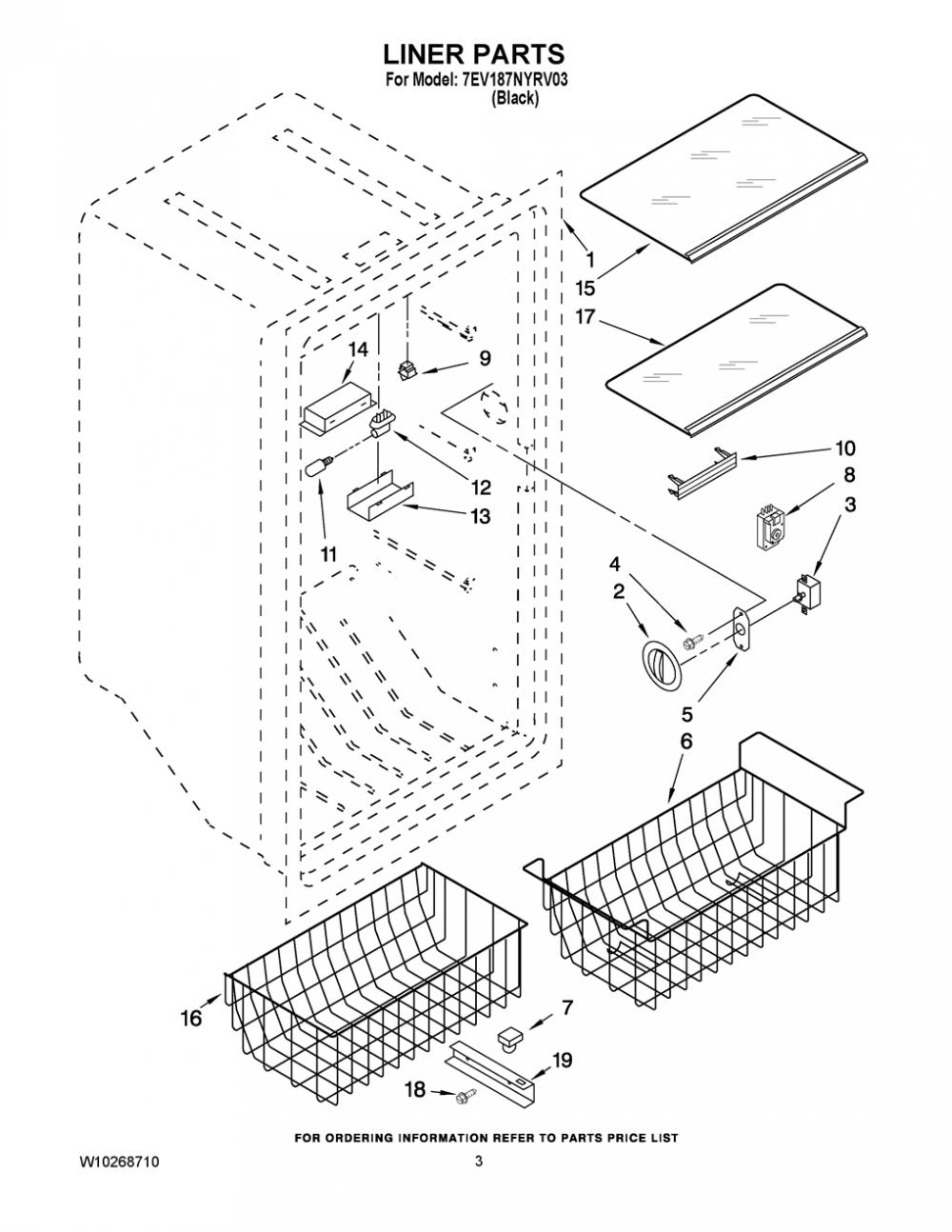 LINER PARTS
For Model: 7EV187NYRV03
(Black)

1
15
17
14
9
10
8
3
12
13
11
4
2
5
6
16
7
19
18

FOR ORDERING INFORMATION REFER TO PARTS PRICE LIST

W10268710
3