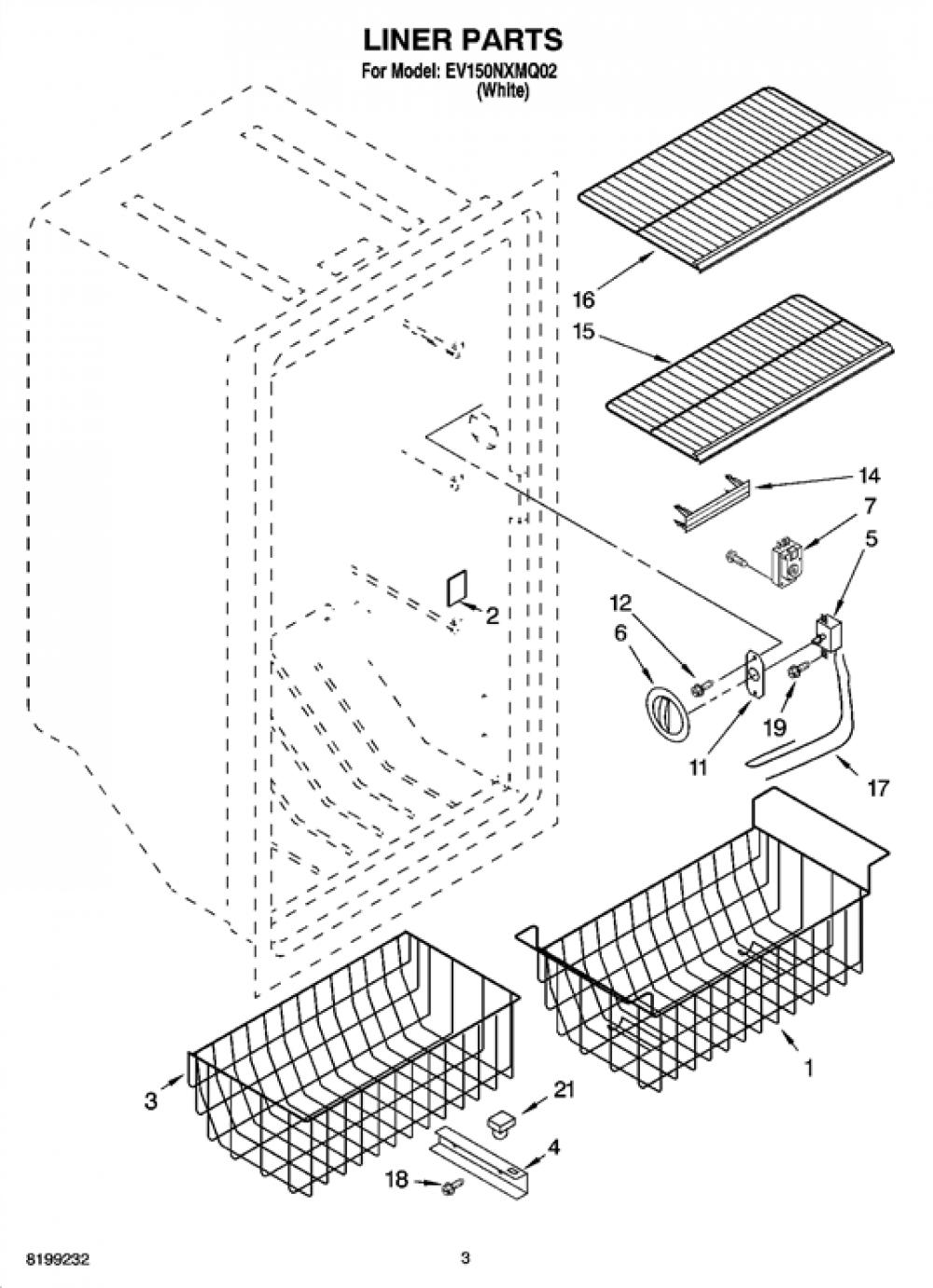 LINER PARTS
For Model: EV150NXMQ02
(White)

16
15
14
7
5
12
6
2
19
11
17
1
3
21
4
18

8199232
3