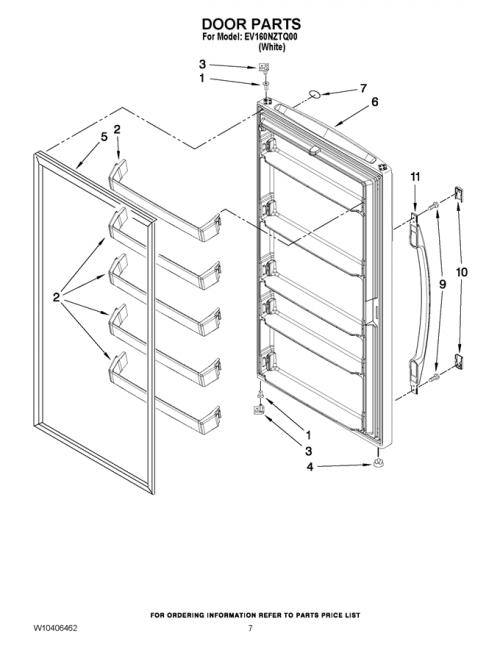 DOOR PARTS
For Model: EV160NZTQ00
(White)

3
1
7
6
5
2
11
2
9
10
1
3
4

FOR ORDERING INFORMATION REFER TO PARTS PRICE LIST

W10406462

7