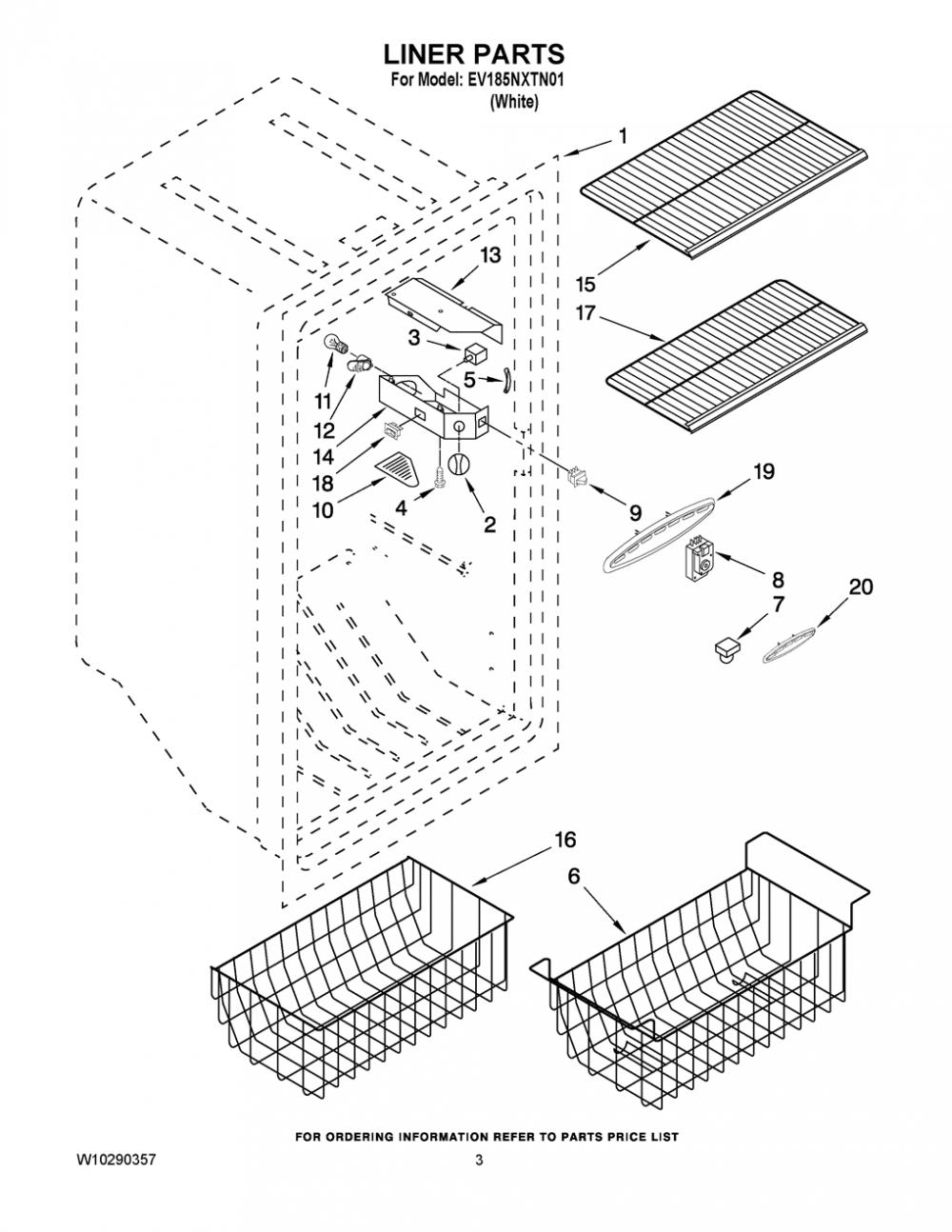 LINER PARTS
For Model: EV185NXTN01
(White)

1
13
15
17
3
5
11
12
14
18
10
4
2
9
19
8
7
20
16
6

FOR ORDERING INFORMATION REFER TO PARTS PRICE LIST
W10290357
3