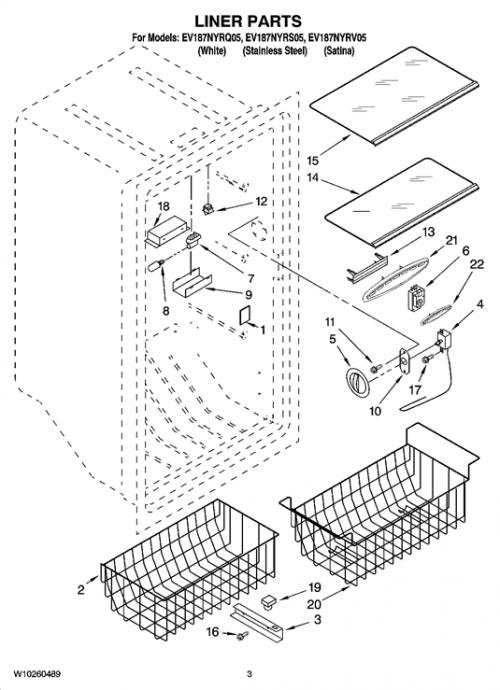 LINER PARTS
For Models: EV187NYRQ05, EV187NYRS05, EV187NYRV05
(White) (Stainless Steel) (Satina)

15
14
18
12
13
21
6
22
7
9
8
1
4
11
5
17
10
2
19
20
3
16

W10260489
3