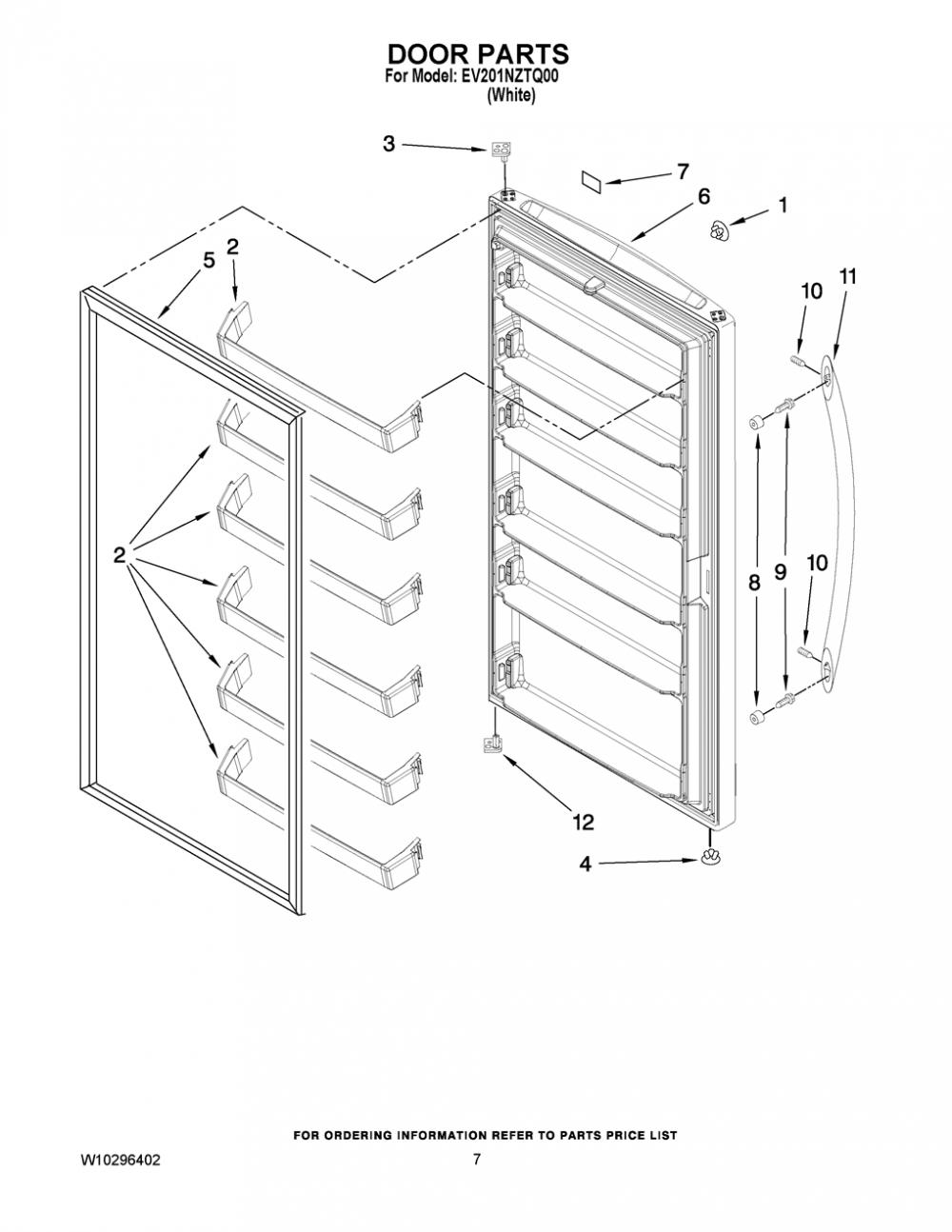 DOOR PARTS
For Model: EV201NZTQ00
(White)

3
7
6
1
5
2
10
11
2
8
9
10
12
4

FOR ORDERING INFORMATION REFER TO PARTS PRICE LIST

W10296402
7