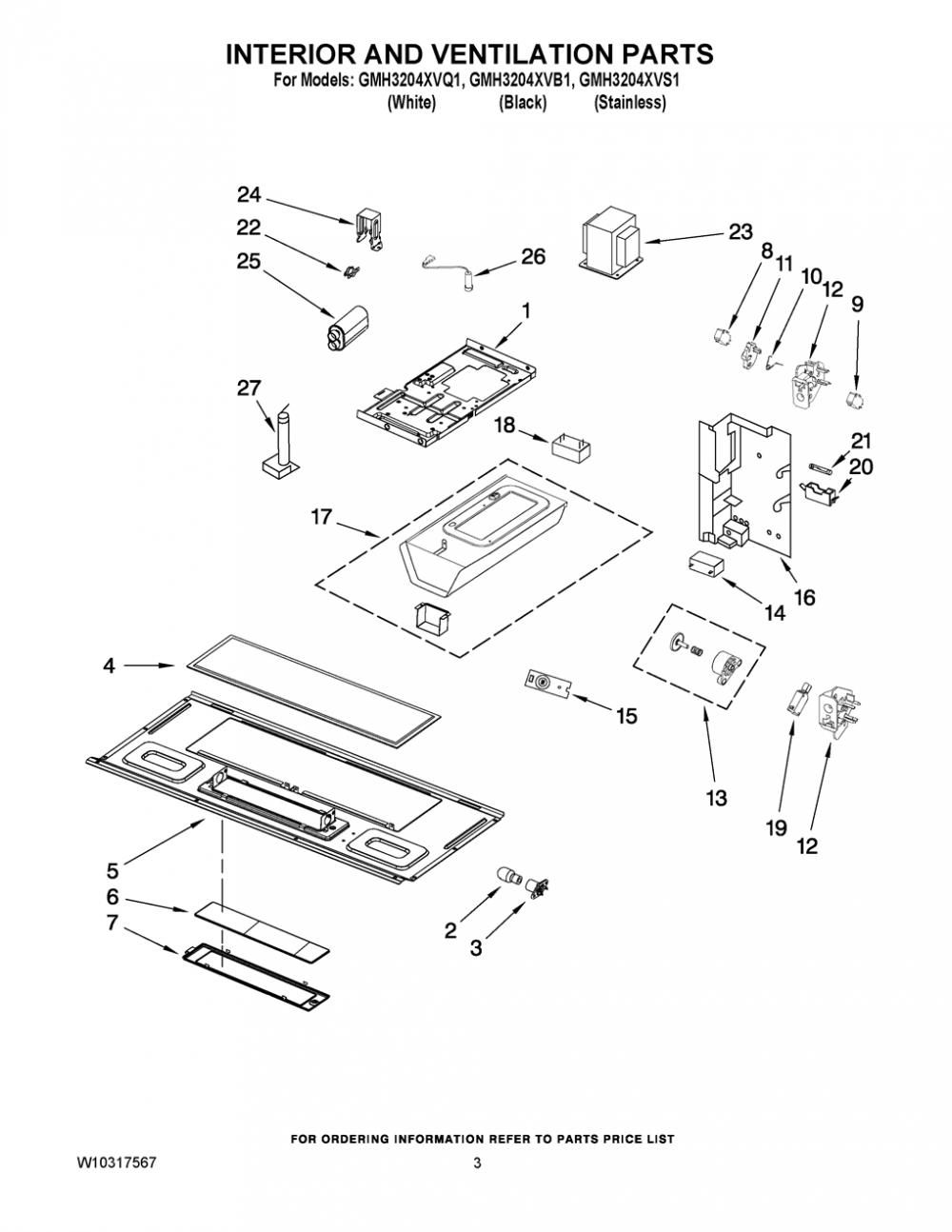 INTERIOR AND VENTILATION PARTS
For Models: GMH3204XVQ1, GMH3204XVB1, GMH3204XVS1
(White) (Black) (Stainless)

24
22
25
26
23
8
11
10
12
9
1
27
18
21
20
17
16
14
4
15
13
19
12
5
6
7
2
3

FOR ORDERING INFORMATION REFER TO PARTS PRICE LIST

W10317567

3