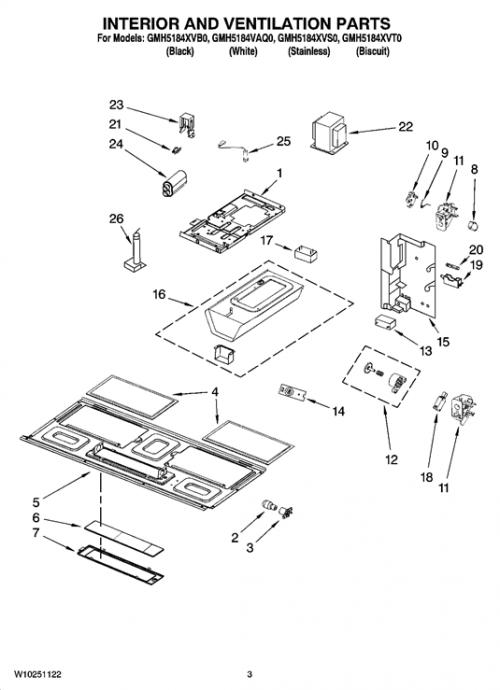 INTERIOR AND VENTILATION PARTS
For Models: GMH5184XVB0, GMH5184VAQ0, GMH5184XVS0, GMH5184XVT0
(Black) (White) (Stainless) (Biscuit)

23
21
24
25
22
10
9
11
8
1
26
17
20
19
16
15
13
4
14
12
18
11
5
6
7
2
3

W10251122
3