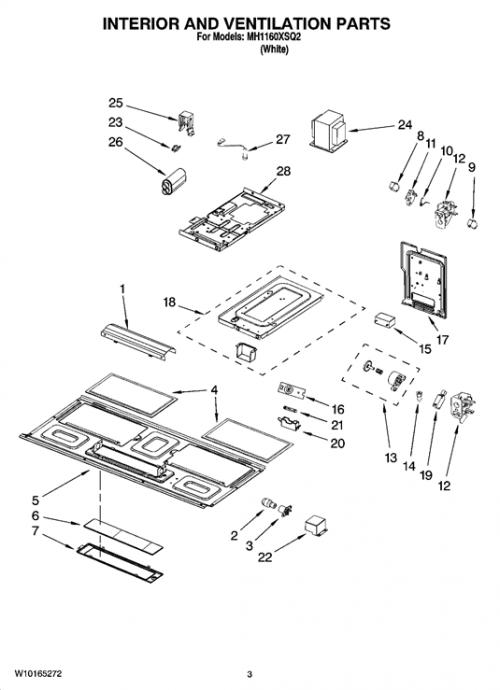 INTERIOR AND VENTILATION PARTS
For Models: MH1160XSQ2
(White)

25
23
26
27
24
8
11
10
12
9
28
1
18
17
15
4
16
21
20
13
14
19
12
5
6
7
2
3
22

W10165272
3