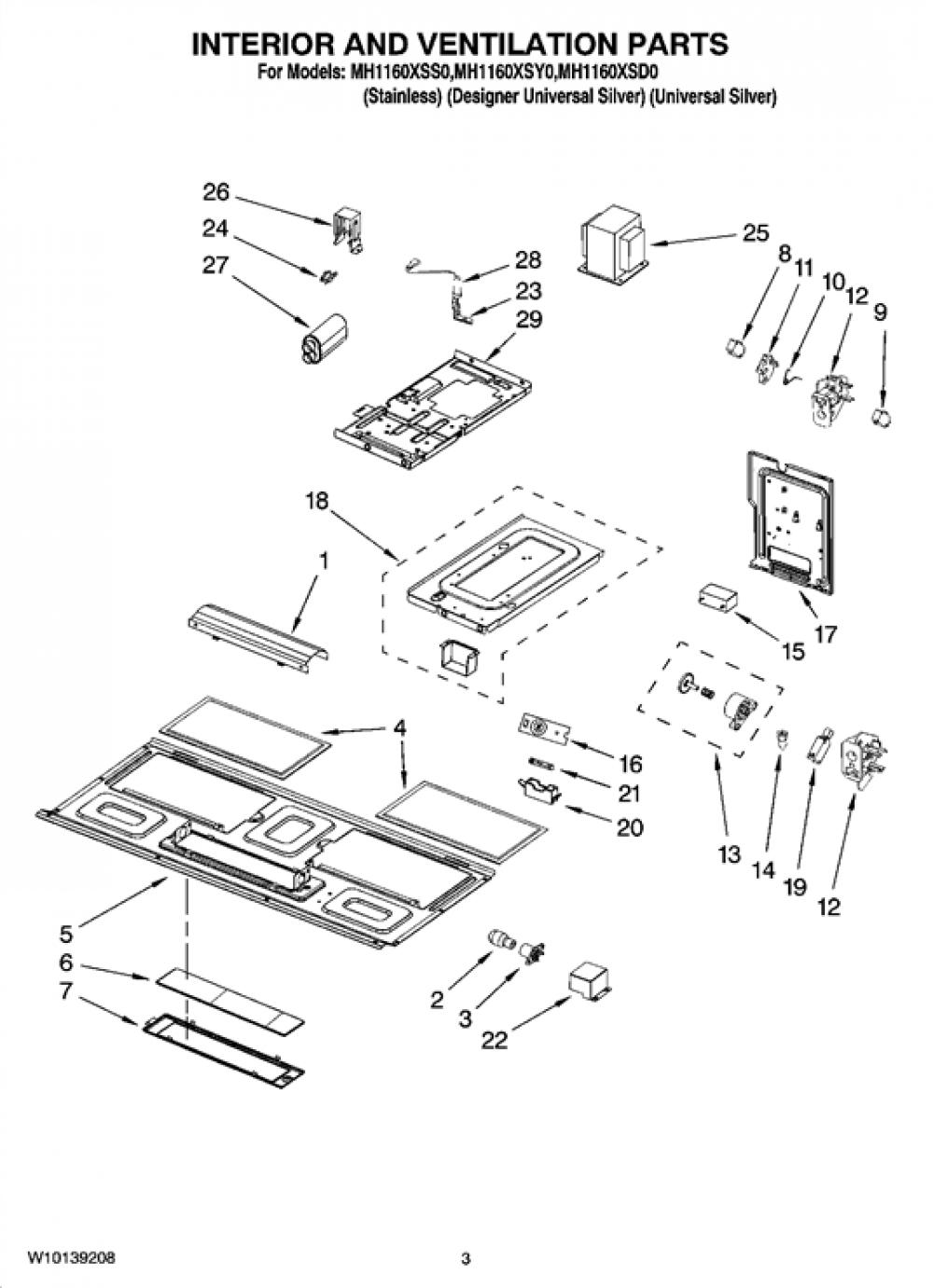 INTERIOR AND VENTILATION PARTS
For Models: MH1160XSS0,MH1160XSY0,MH1160XSD0
(Stainless) (Designer Universal Silver) (Universal Silver)

26
24
27
28
23
29
25
8
11
10
12
9
18
1
17
15
4
16
21
20
13
14
19
12
5
6
7
2
3
22

W10139208
3