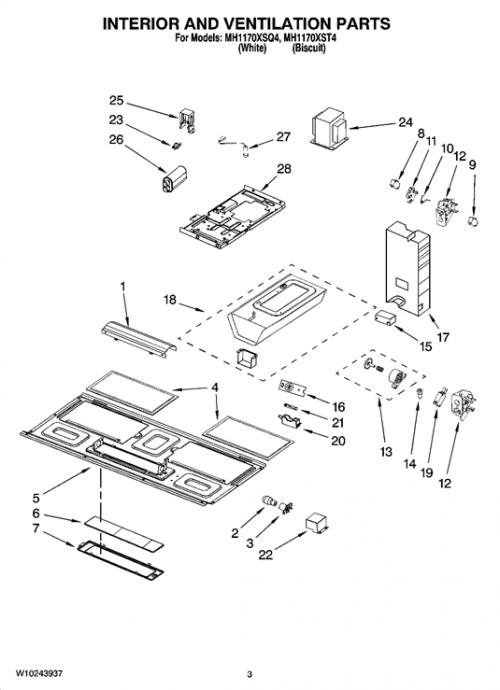 INTERIOR AND VENTILATION PARTS
For Models: MH1170XSQ4, MH1170XST4
(White) (Biscuit)

25
23
26
27
24
8
11
10
12
9
28
1
18
17
15
4
16
21
20
13
14
19
12
5
6
7
2
3
22

W10243937
3