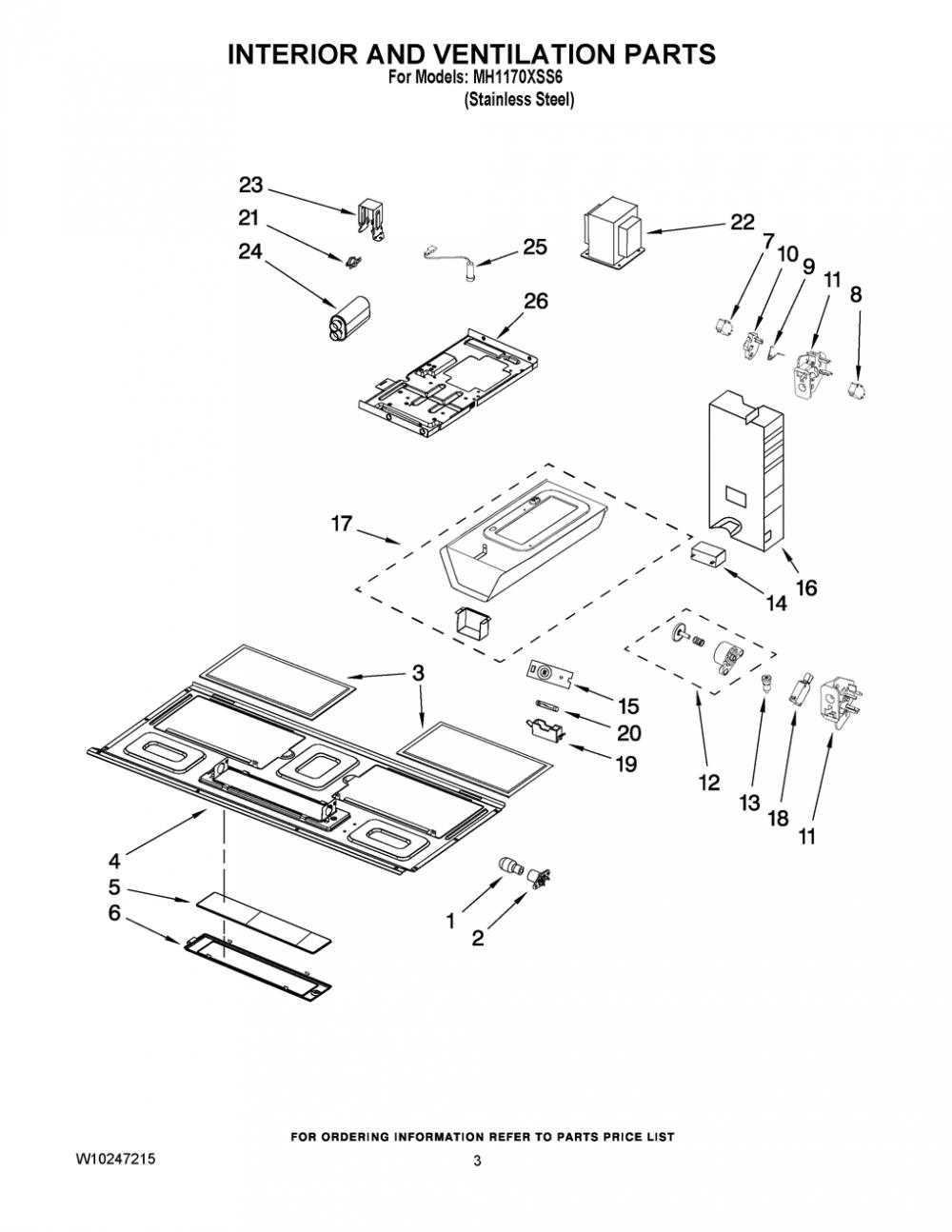 INTERIOR AND VENTILATION PARTS
For Models: MH1170XSS6
(Stainless Steel)

23
21
24
25
26
22
7
10
9
11
8
17
16
14
3
15
20
19
12
13
18
11
4
5
6
1
2

FOR ORDERING INFORMATION REFER TO PARTS PRICE LIST

W10247215

3