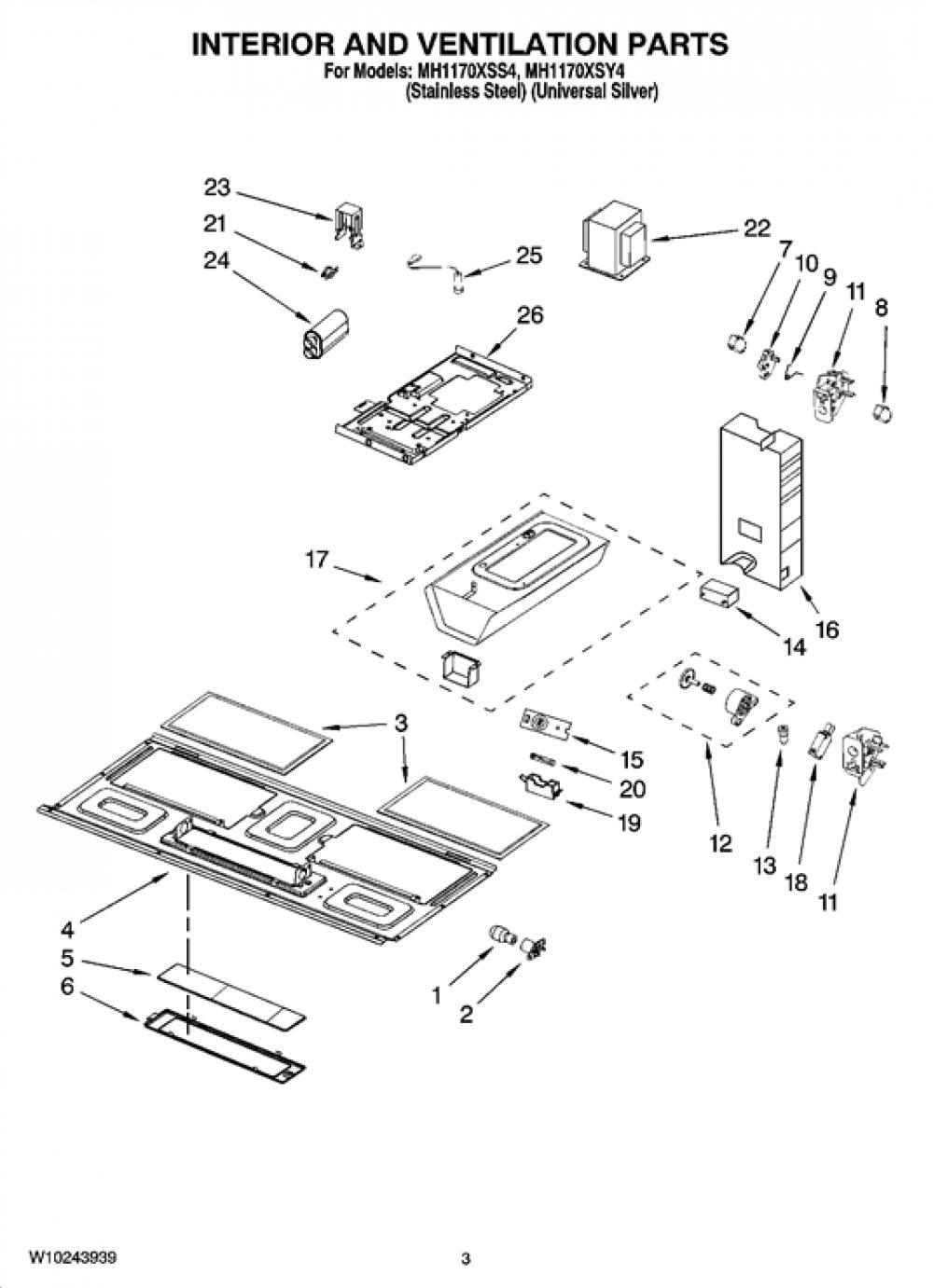 INTERIOR AND VENTILATION PARTS
For Models: MH1170XSS4, MH1170XSY4
(Stainless Steel) (Universal Silver)

23
21
24
25
22
7
10
9
11
8
26
17
16
14
3
3
15
20
19
12
13
18
11
4
5
6
1
2

W10243939
3