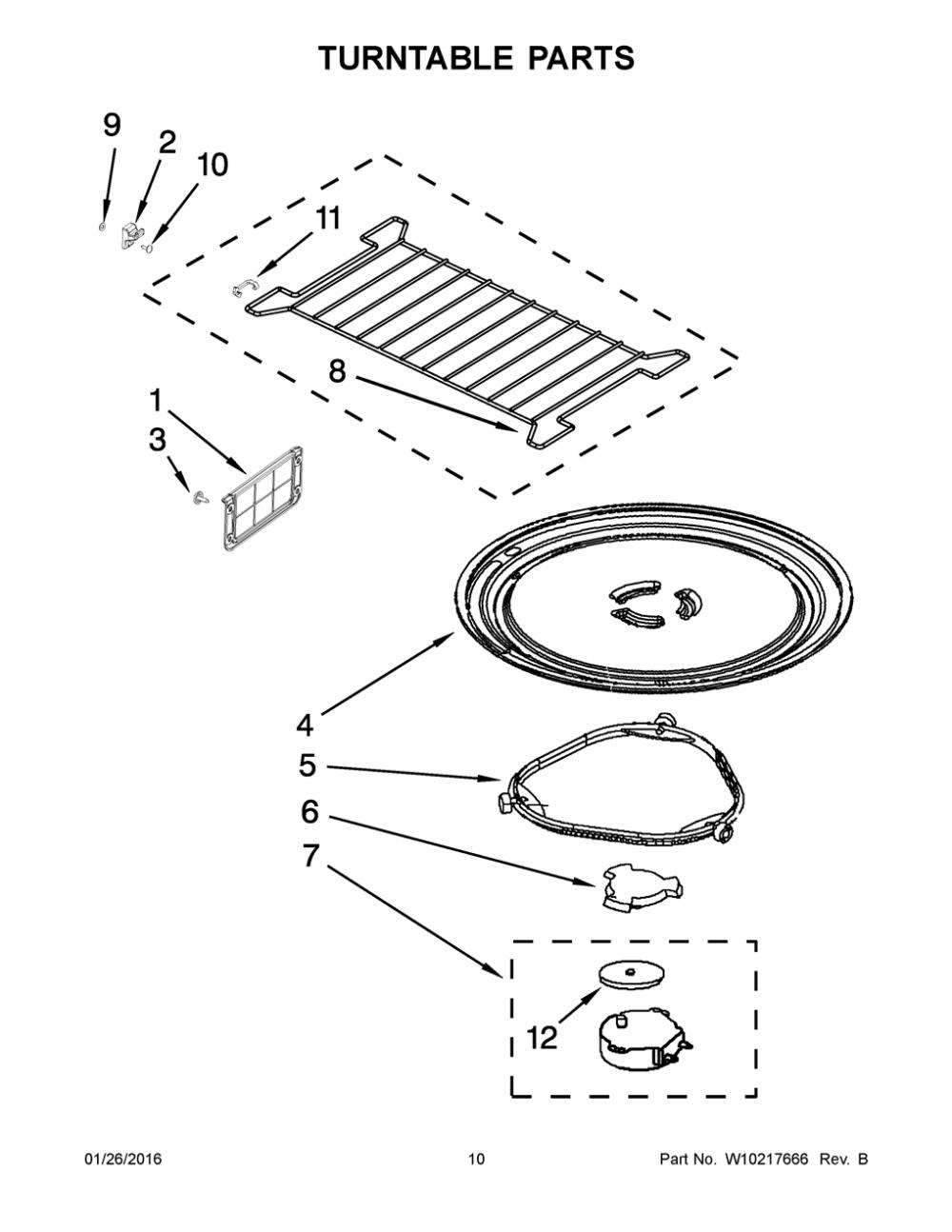 TURNTABLE PARTS

9
2
10
11
8
1
3
4
5
6
7
12

01/26/2016

10

Part No. W10217666 Rev. B