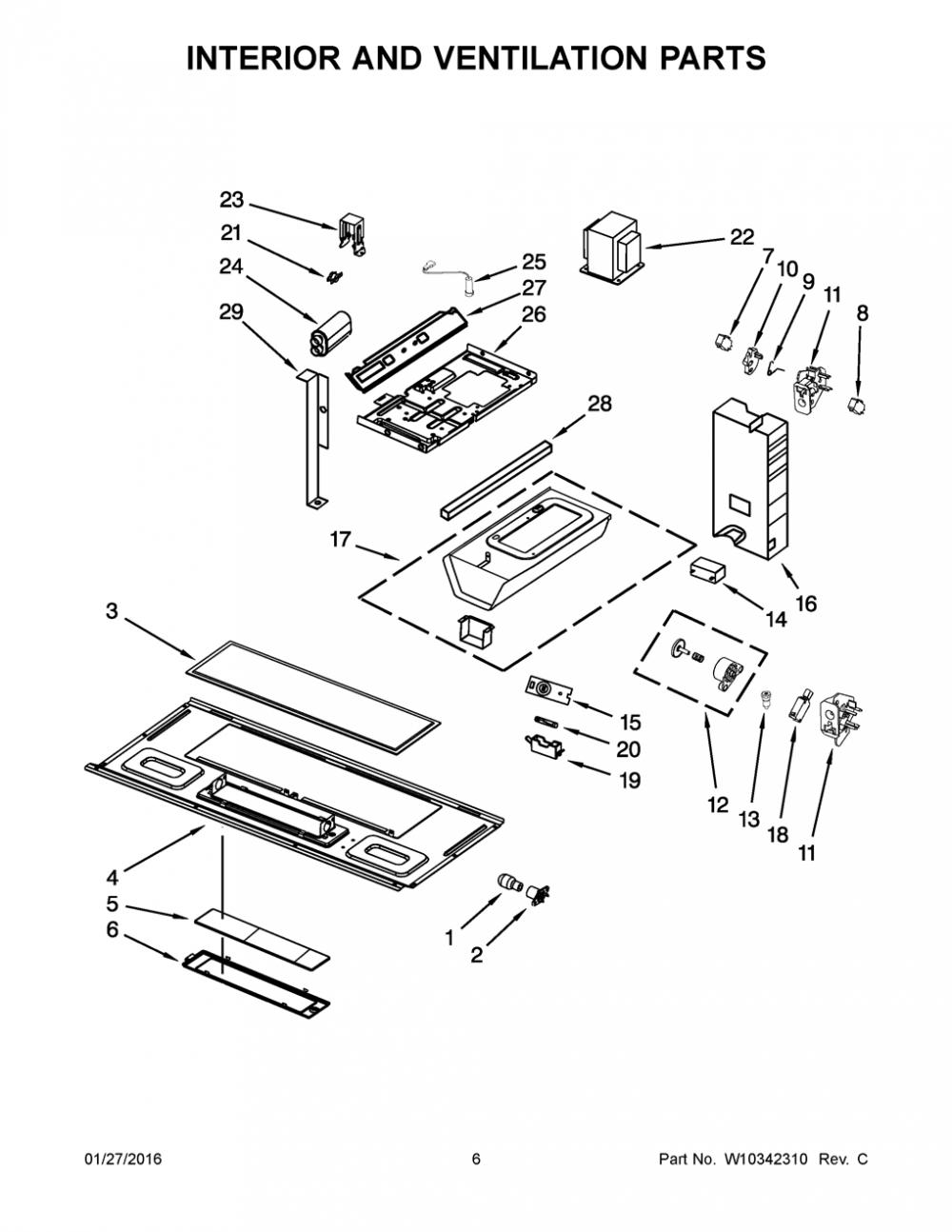 INTERIOR AND VENTILATION PARTS

23
21
24
29
25
27
26
22
7
10
9
11
8
28
17
16
14
3
15
20
19
12
13
18
11
4
5
6
1
2

01/27/2016
6
Part No. W10342310 Rev. C