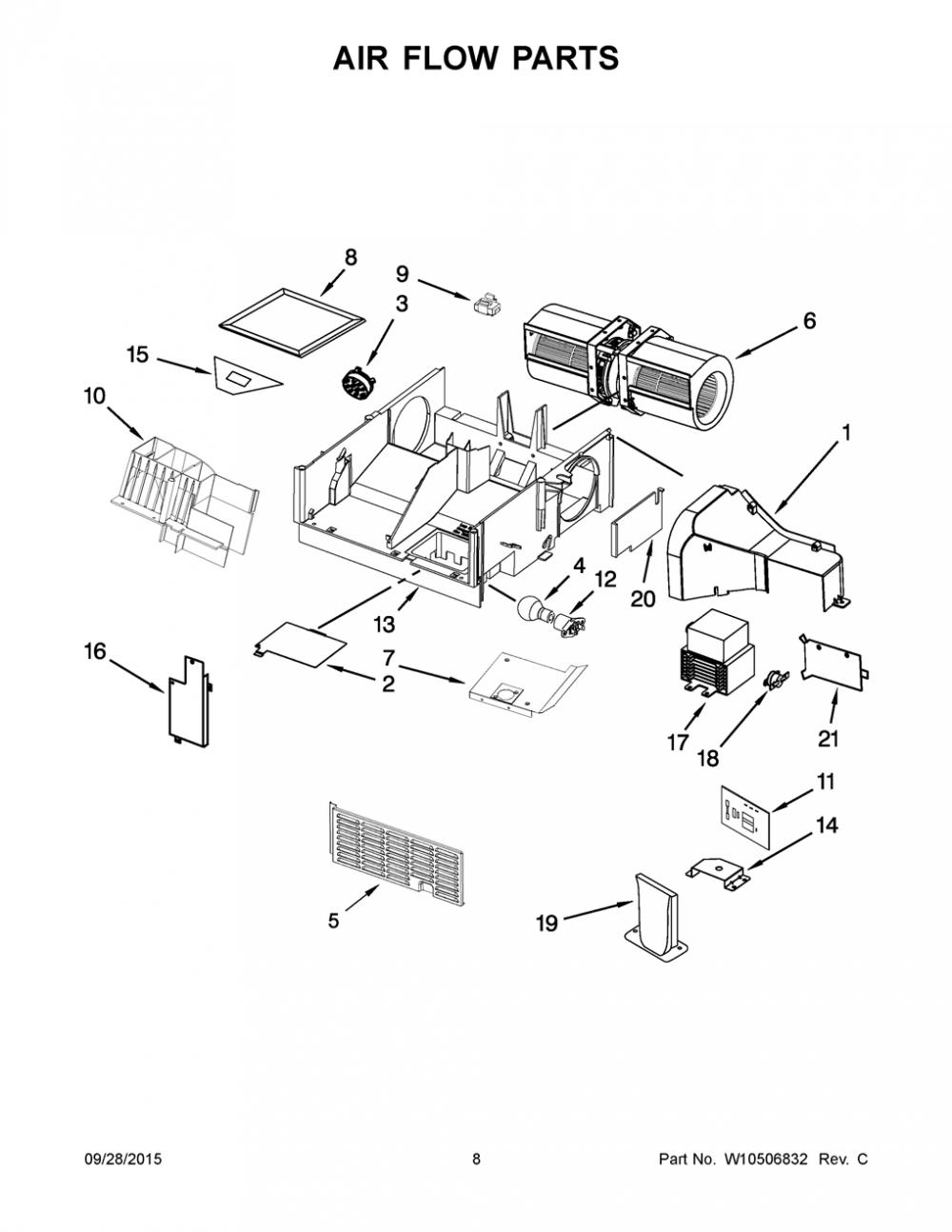 AIR FLOW PARTS

8
9
3
6
15
10
1
4
12
20
13
16
7
2
17
18
21
11
14
5
19

09/28/2015
8
Part No. W10506832 Rev. C