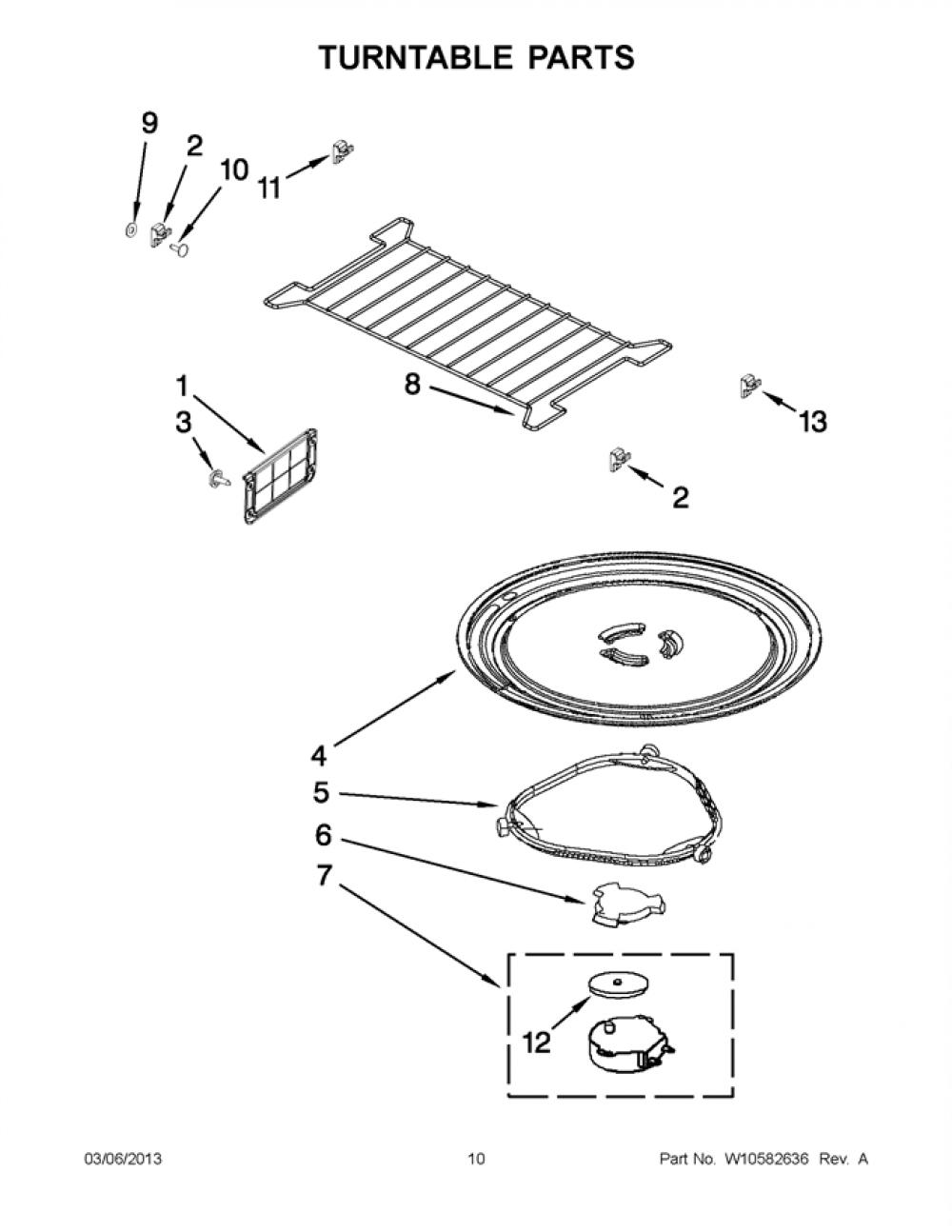 TURNTABLE PARTS

9
2
10
11
1
3
8
13
2
4
5
6
7
12

03/06/2013

10

Part No. W10582636 Rev. A