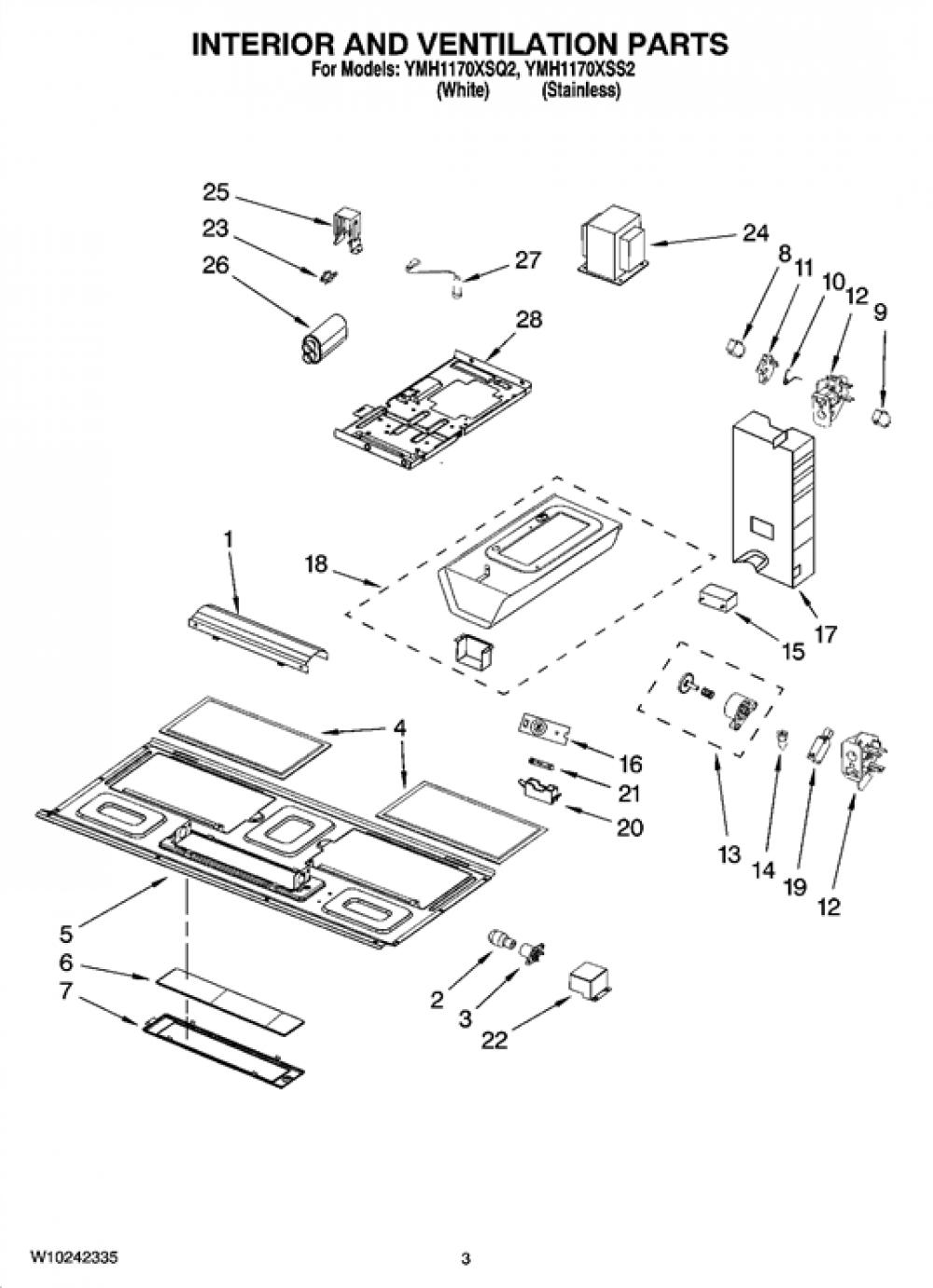 INTERIOR AND VENTILATION PARTS
For Models: YMH1170XSQ2, YMH1170XSS2
(White) (Stainless)

25
23
26
27
24
8
11
10
12
9
28
1
18
17
15
4
16
21
20
13
14
19
12
5
6
7
2
3
22

W10242335
3