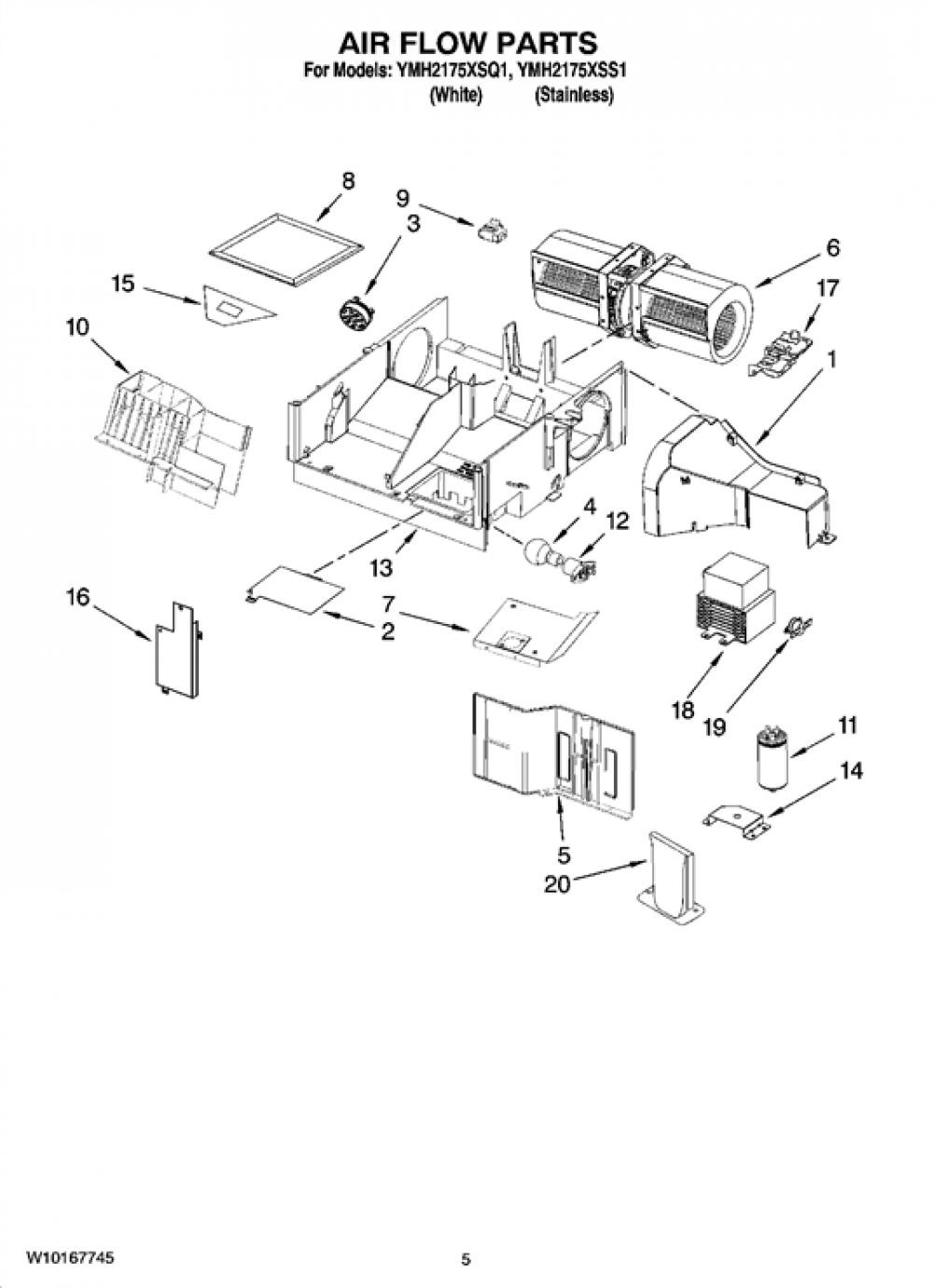 AIR FLOW PARTS
For Models: YMH2175XSQ1, YMH2175XSS1
(White) (Stainless)

8
9
3
6
15
17
10
1
4
12
13
16
7
2
18
19
11
14
5
20

W10167745
5