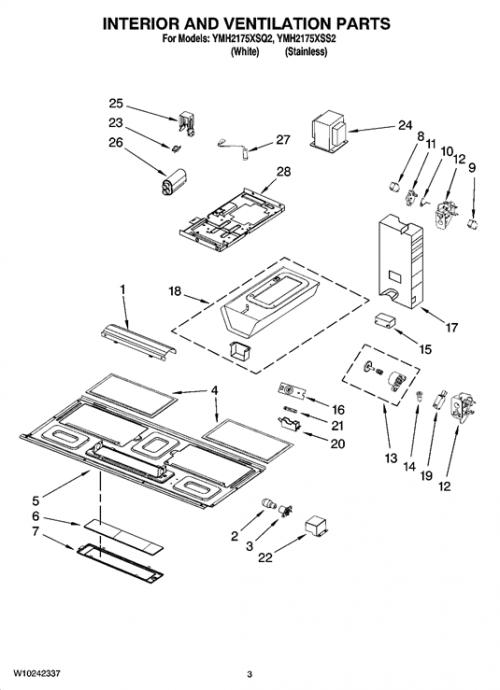 INTERIOR AND VENTILATION PARTS
For Models: YMH2175XSQ2, YMH2175XSS2
(White) (Stainless)

25
23
26
27
24
8
11
10
12
9
28
1
18
17
15
4
16
21
20
13
14
19
12
5
6
7
2
3
22

W10242337

3