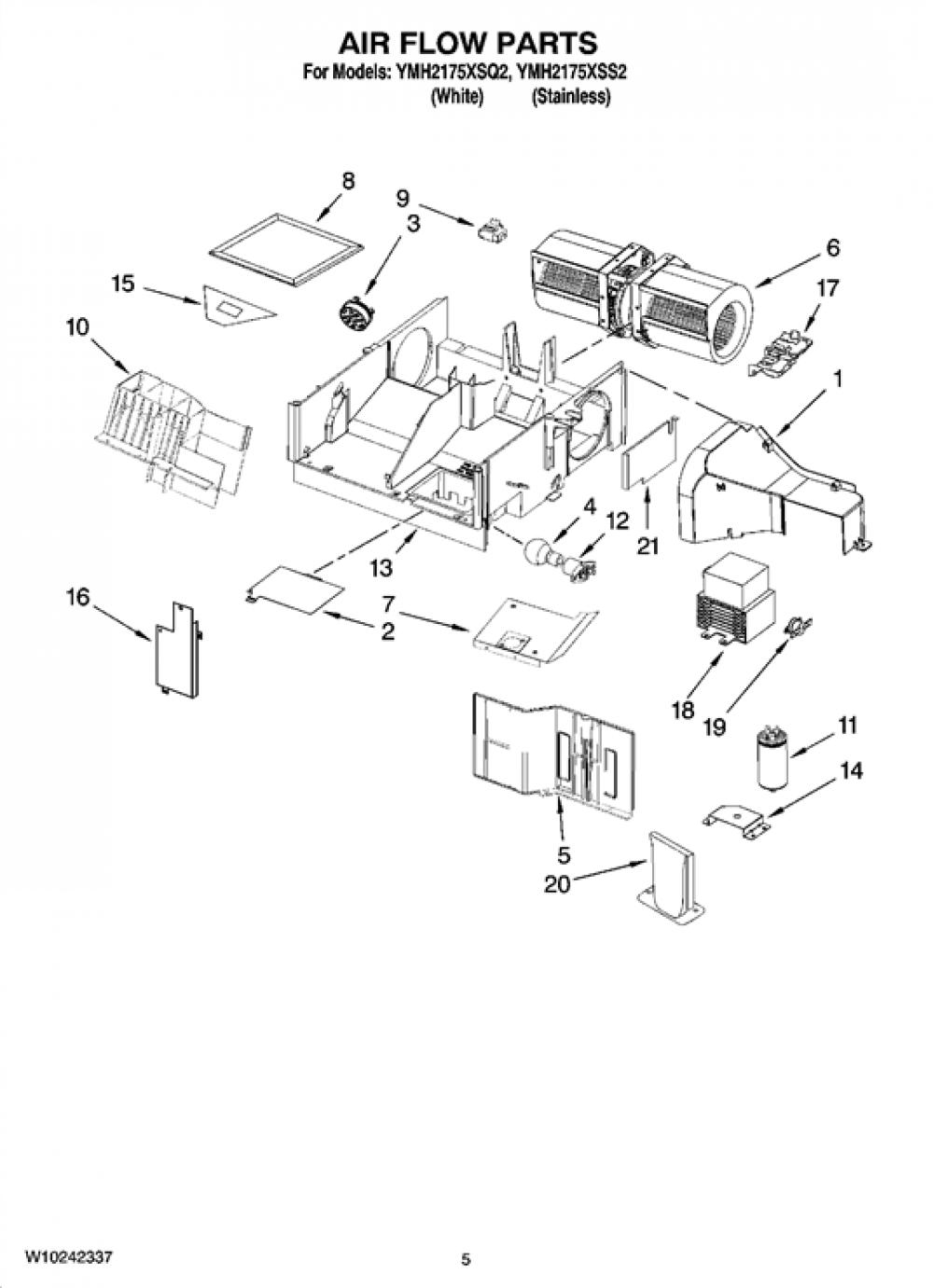 AIR FLOW PARTS
For Models: YMH2175XSQ2, YMH2175XSS2
(White) (Stainless)

8
9
3
6
15
17
10
1
4
12
21
13
16
7
2
18
19
11
14
5
20

W10242337
5