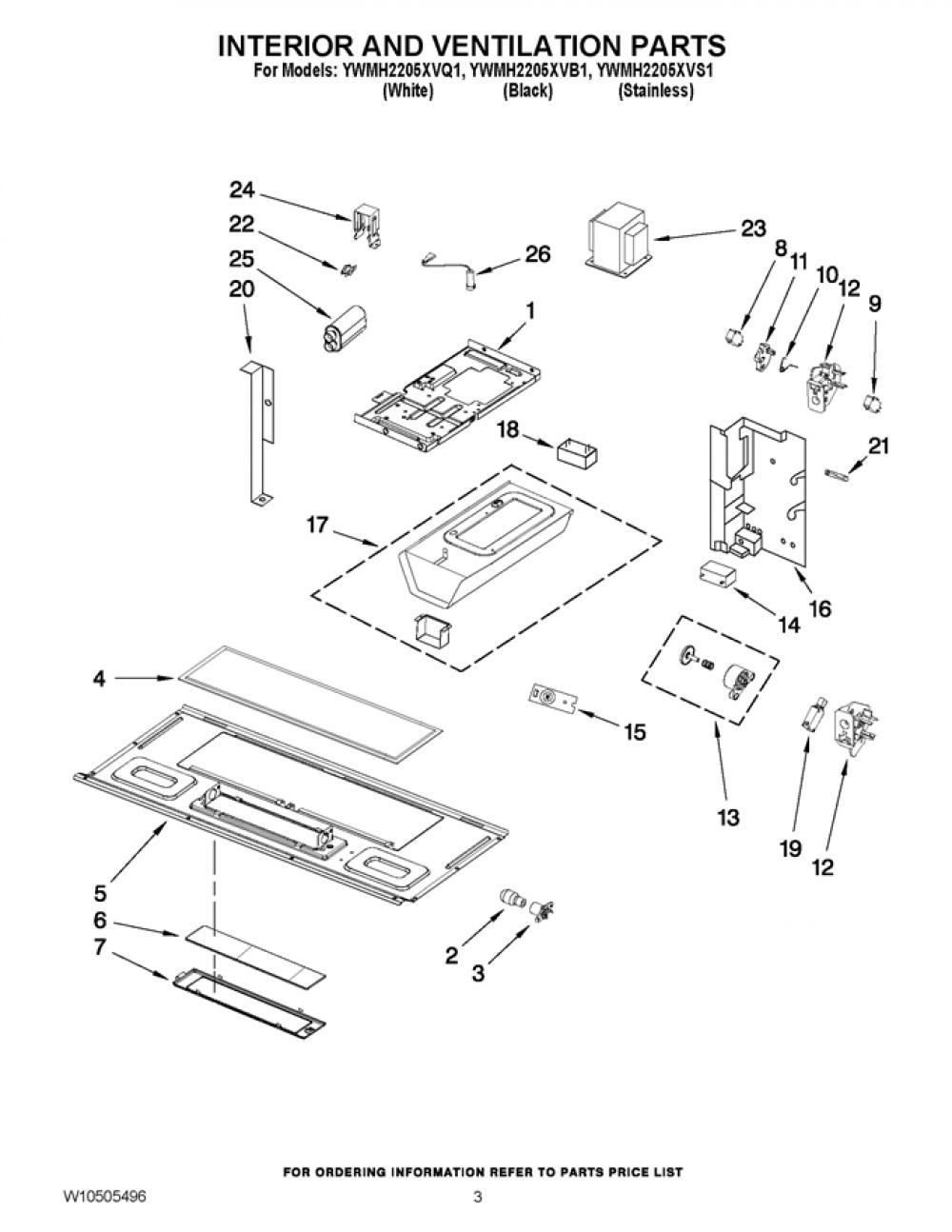 INTERIOR AND VENTILATION PARTS
For Models: YWMH2205XVQ1, YWMH2205XVB1, YWMH2205XVS1
(White) (Black) (Stainless)

24
22
25
20
26
23
8
11
10
12
9
1
18
21
17
16
14
4
15
13
19
12
5
6
7
2
3

FOR ORDERING INFORMATION REFER TO PARTS PRICE LIST

W10505496

3