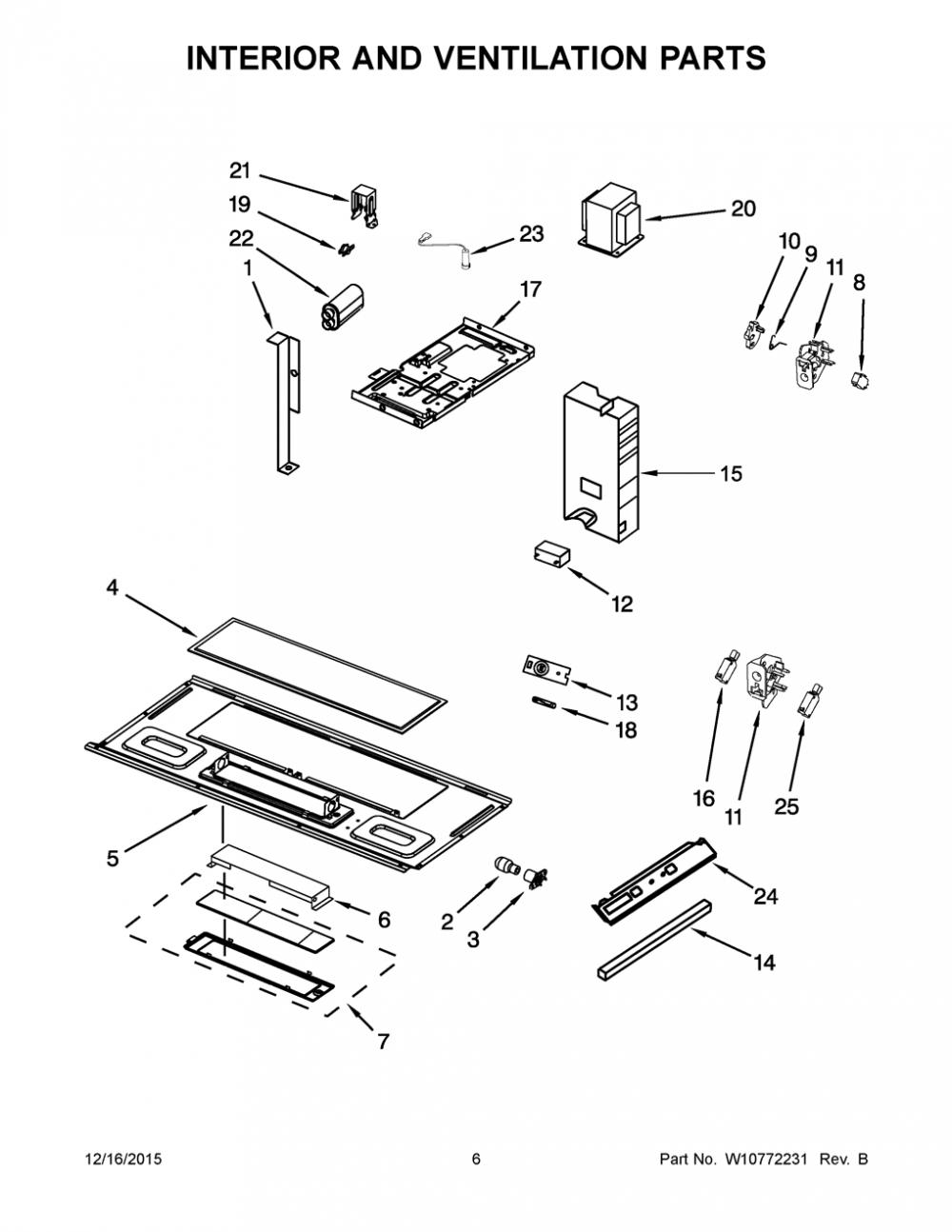 INTERIOR AND VENTILATION PARTS

21
19
22
1
23
20
17
10
9
11
8
15
12
4
13
18
16
11
25
5
6
2
3
24
14
7

12/16/2015
6
Part No. W10772231 Rev. B