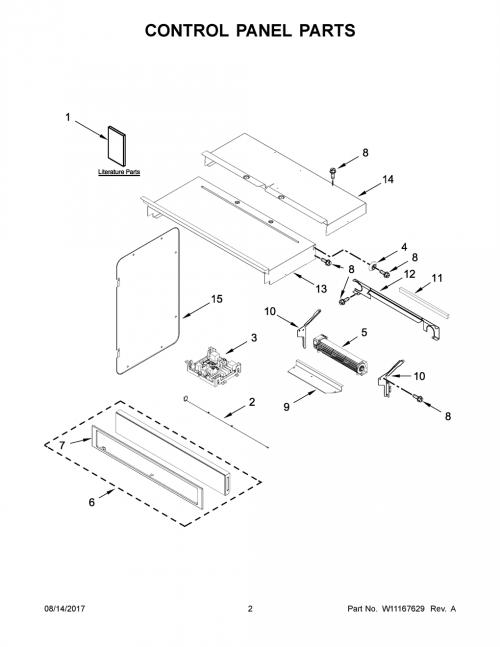 CONTROL PANEL PARTS

1

Literature Parts

8

14

4

8

8

12

11

13

15

10

5

3

10

9

8

2

7

6

08/14/2017

2

Part No. W11167629 Rev. A