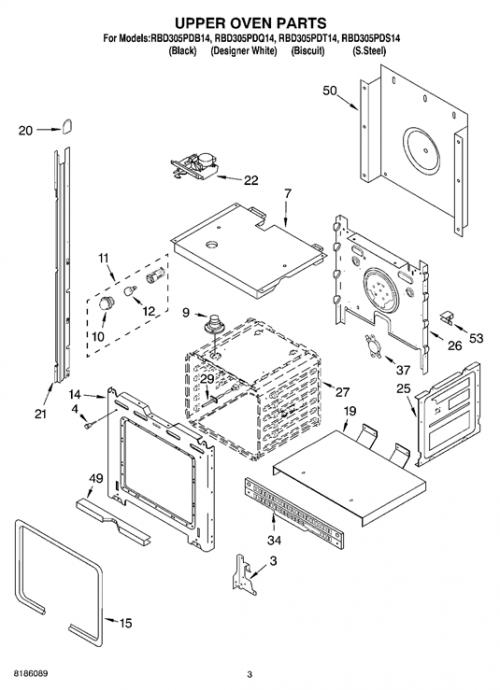 UPPER OVEN PARTS
For Models:RBD305PDB14, RBD305PDQ14, RBD305PDT14, RBD305PDS14
(Black) (Designer White) (Biscuit) (S.Steel)

50
20
22
7
11
12
10
9
53
26
37
21
14
4
29
27
25
19
49
34
3
15

8186089
3