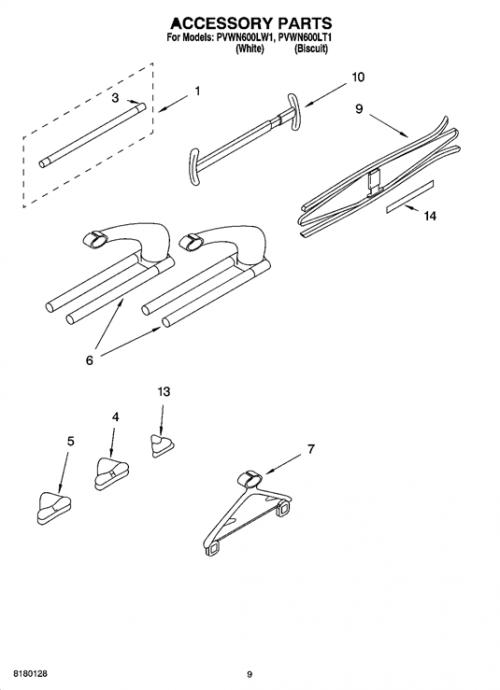 ACCESSORY PARTS
For Models: PVWN600LW1, PVWN600LT1
(White) (Biscuit)

3
1
10
9
14
6
13
4
5
7

8180128
9