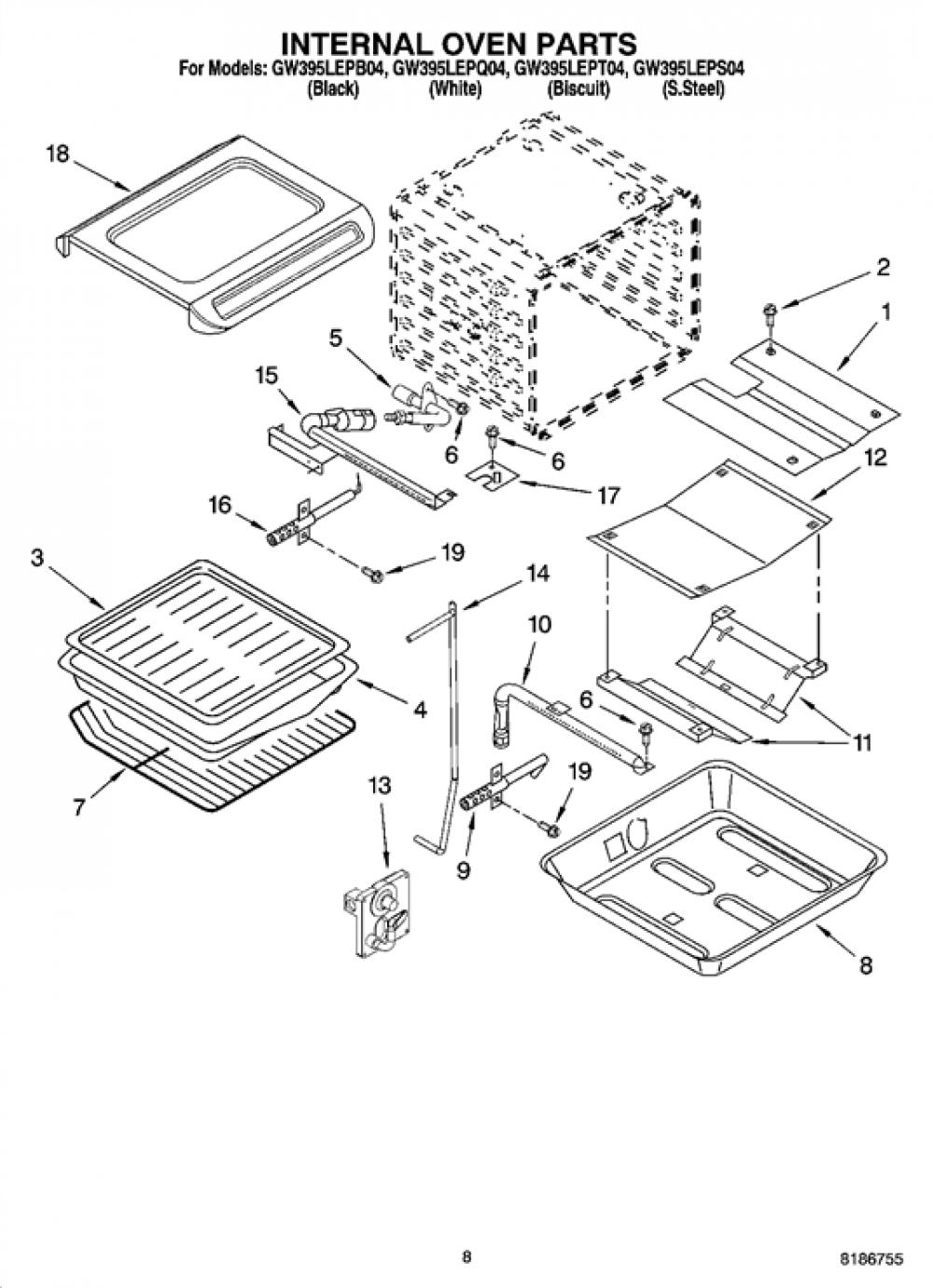 INTERNAL OVEN PARTS
For Models: GW395LEPB04, GW395LEPQ04, GW395LEPT04, GW395LEPS04
(Black) (White) (Biscuit) (S.Steel)

18
2
1
5
15
6
6
17
12
16
19
3
14
10
4
6
11
7
13
19
9
8

8
8186755