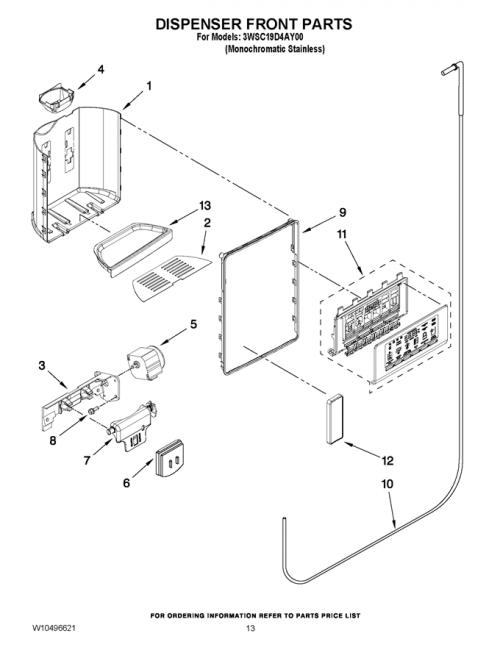 DISPENSER FRONT PARTS
For Models: 3WSC19D4AY00
(Monochromatic Stainless)

4
1
13
2
9
11
5
3
8
7
6
12
10

FOR ORDERING INFORMATION REFER TO PARTS PRICE LIST
W10496621
13