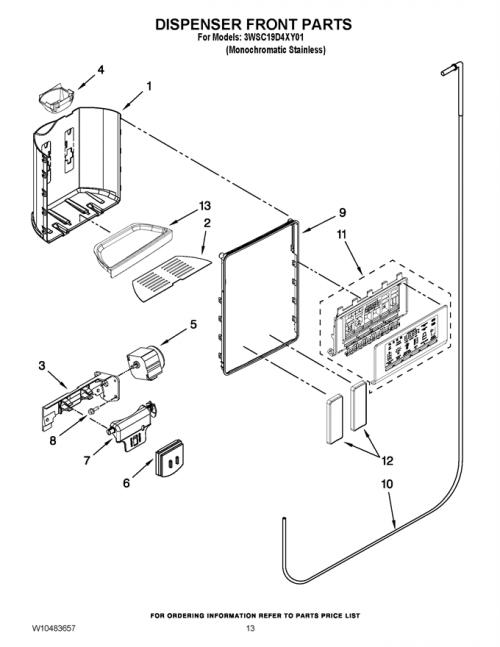 DISPENSER FRONT PARTS
For Models: 3WSC19D4XY01
(Monochromatic Stainless)

4
1
13
2
9
11
5
3
8
7
6
12
10

FOR ORDERING INFORMATION REFER TO PARTS PRICE LIST

W10483657

13