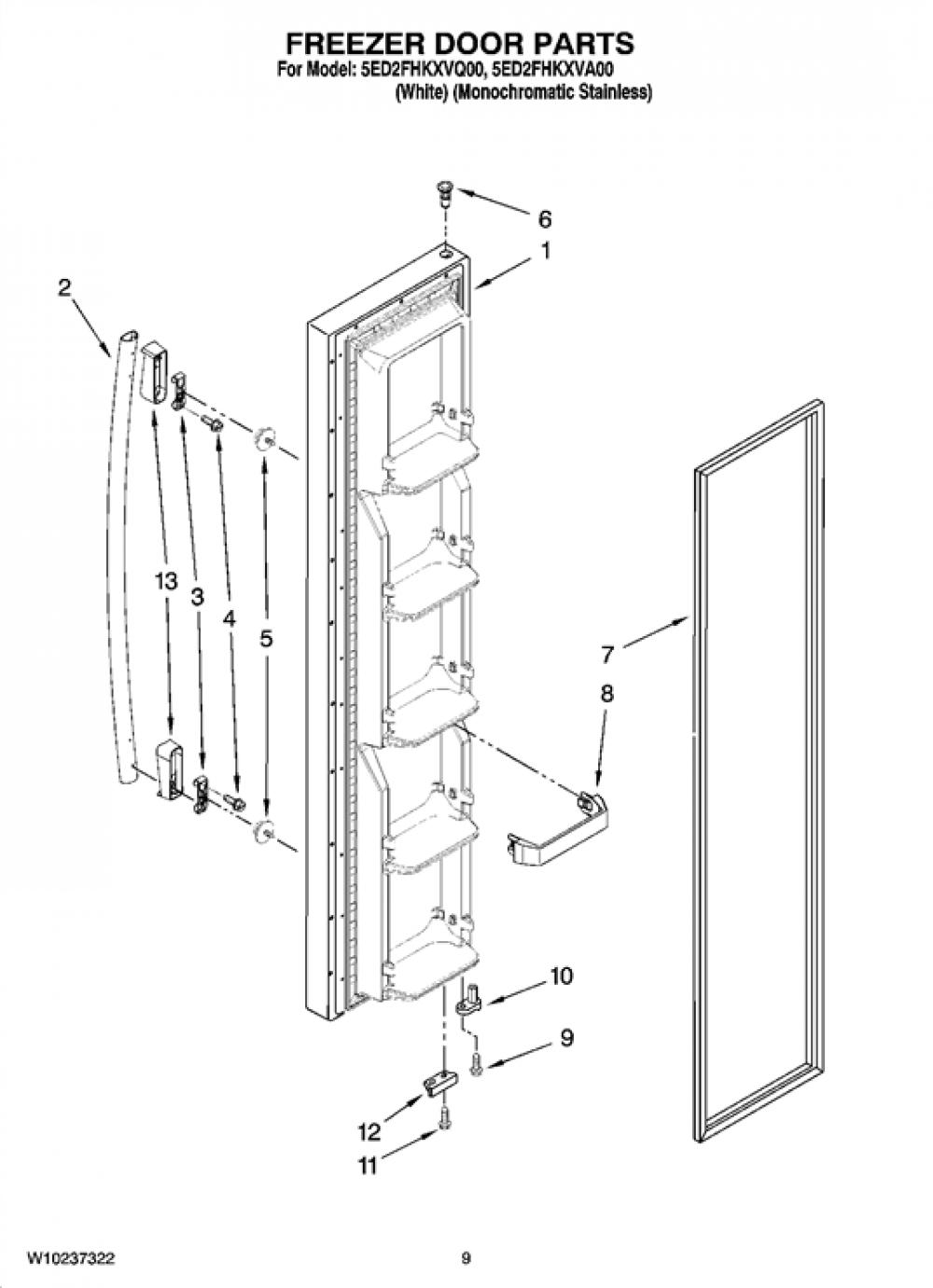 FREEZER DOOR PARTS
For Model: 5ED2FHKXVQ00, 5ED2FHKXVA00
(White) (Monochromatic Stainless)

6
1
2
13
3
4
5
7
8
10
9
12
11

W10237322
9