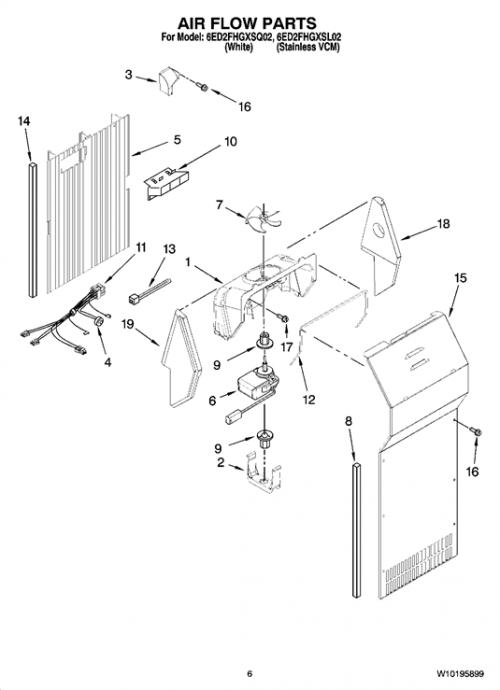 AIR FLOW PARTS
For Model: 6ED2FHGXSQ02, 6ED2FHGXSL02
(White) (Stainless VCM)

3
16
14
5
10
7
18
11
13
1
15
19
4
17
9
12
6
8
9
2
16

6
W10195899