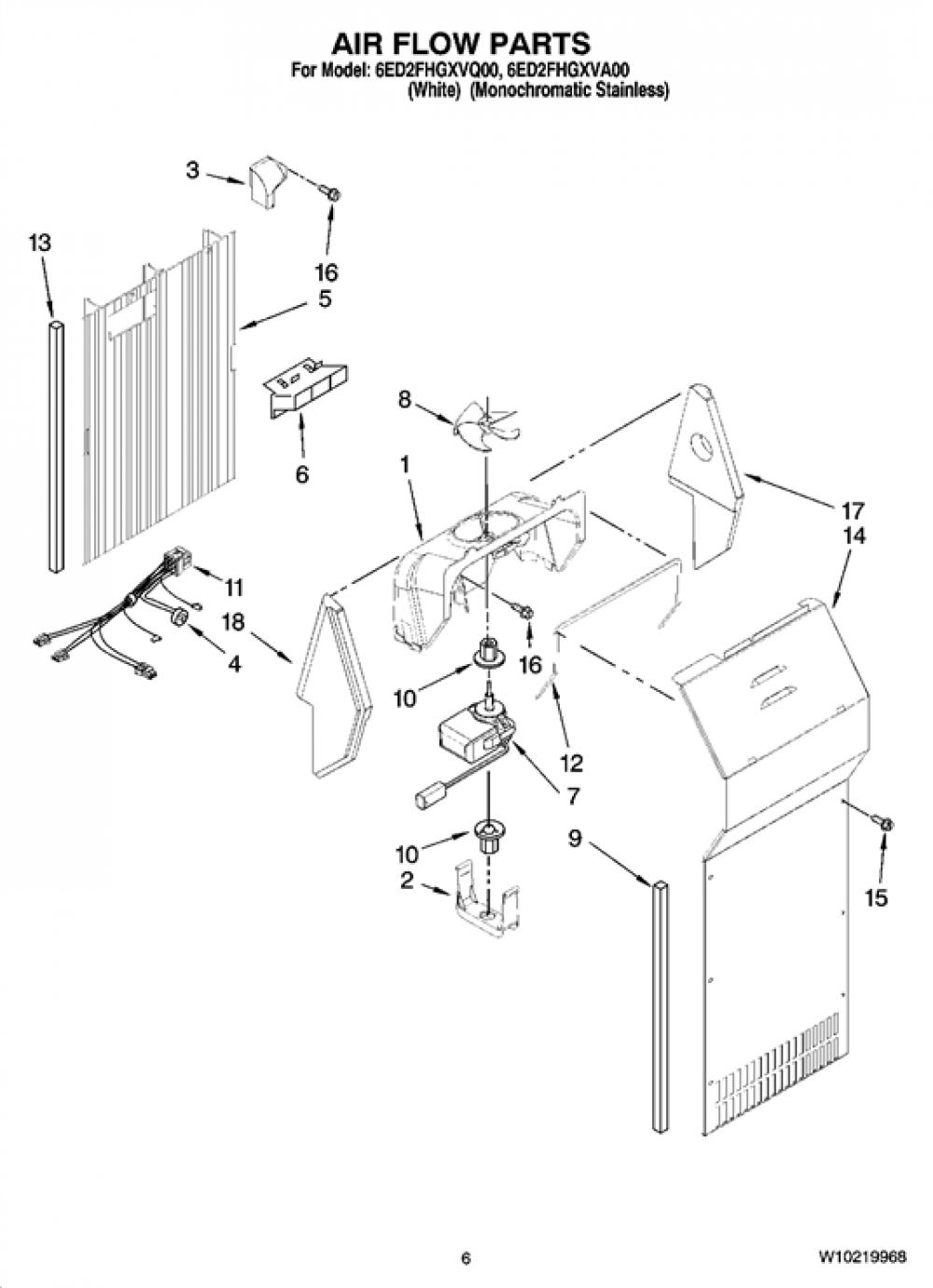 AIR FLOW PARTS
For Model: 6ED2FHGXVQ00, 6ED2FHGXVA00
(White) (Monochromatic Stainless)

3
16
13
5
6
8
1
17
14
11
18
4
16
10
12
7
9
10
2
15

6
W10219968