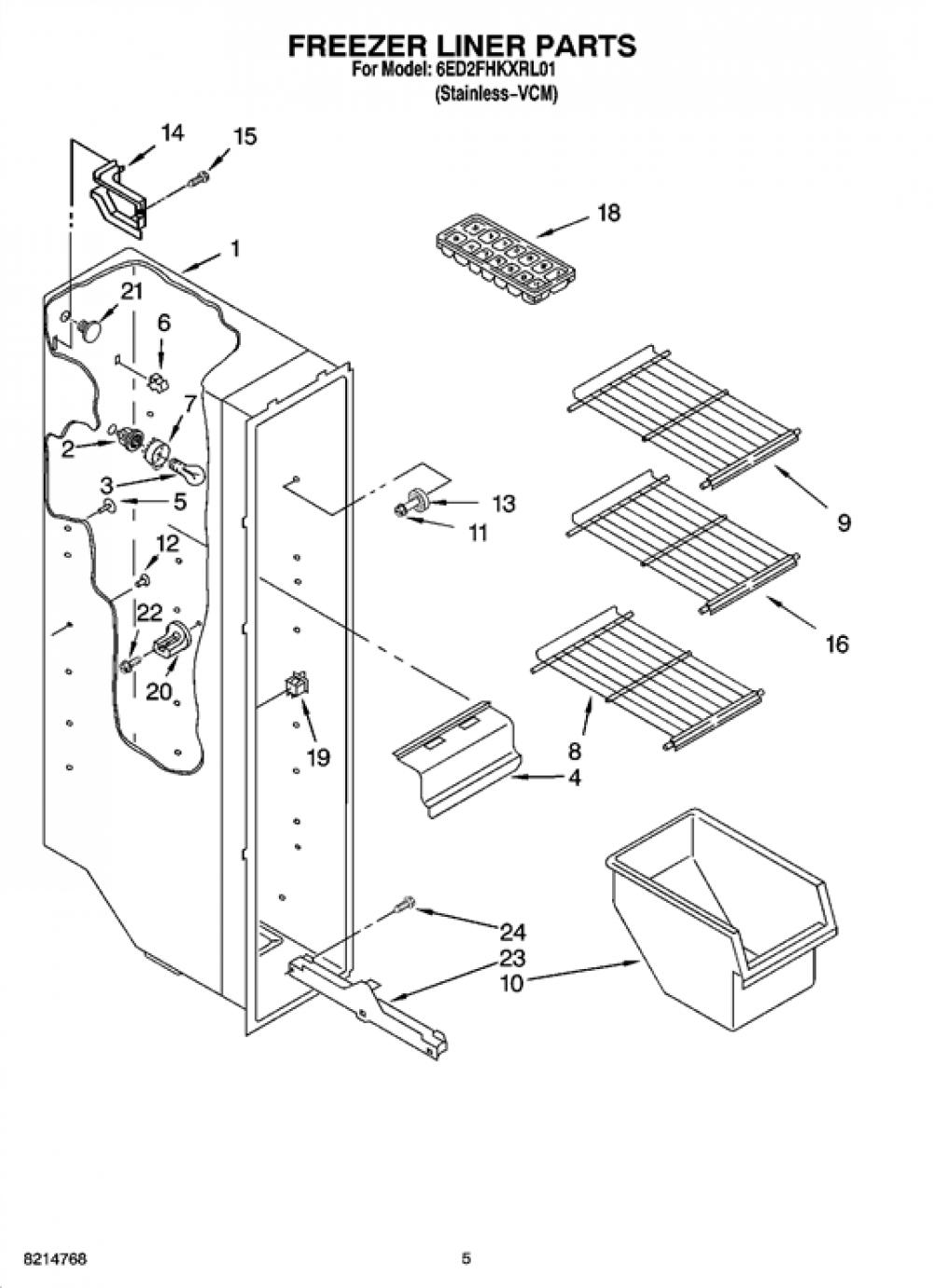 FREEZER LINER PARTS
For Model: 6ED2FHKXRL01
(Stainless–VCM)

14
15
18
1
21
6
7
2
3
5
13
11
9
12
22
20
16
19
8
4
24
23
10

8214768
5