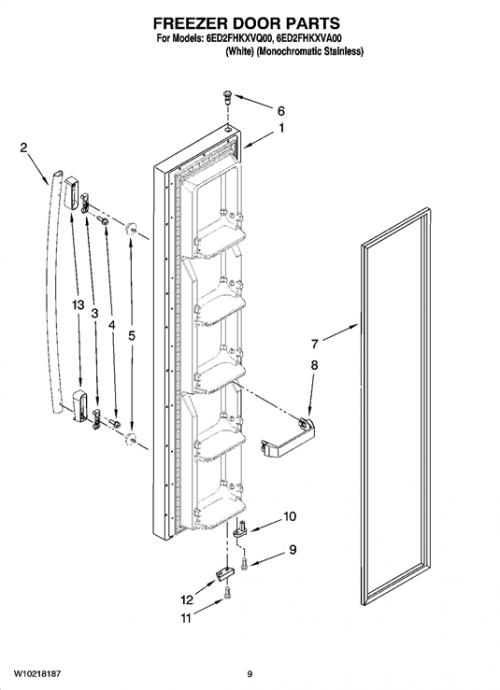 FREEZER DOOR PARTS

For Models: 6ED2FHKXVQ00, 6ED2FHKXVA00
(White) (Monochromatic Stainless)

6
1
2
13
3
4
5
7
8
10
9
12
11

W10218187

9