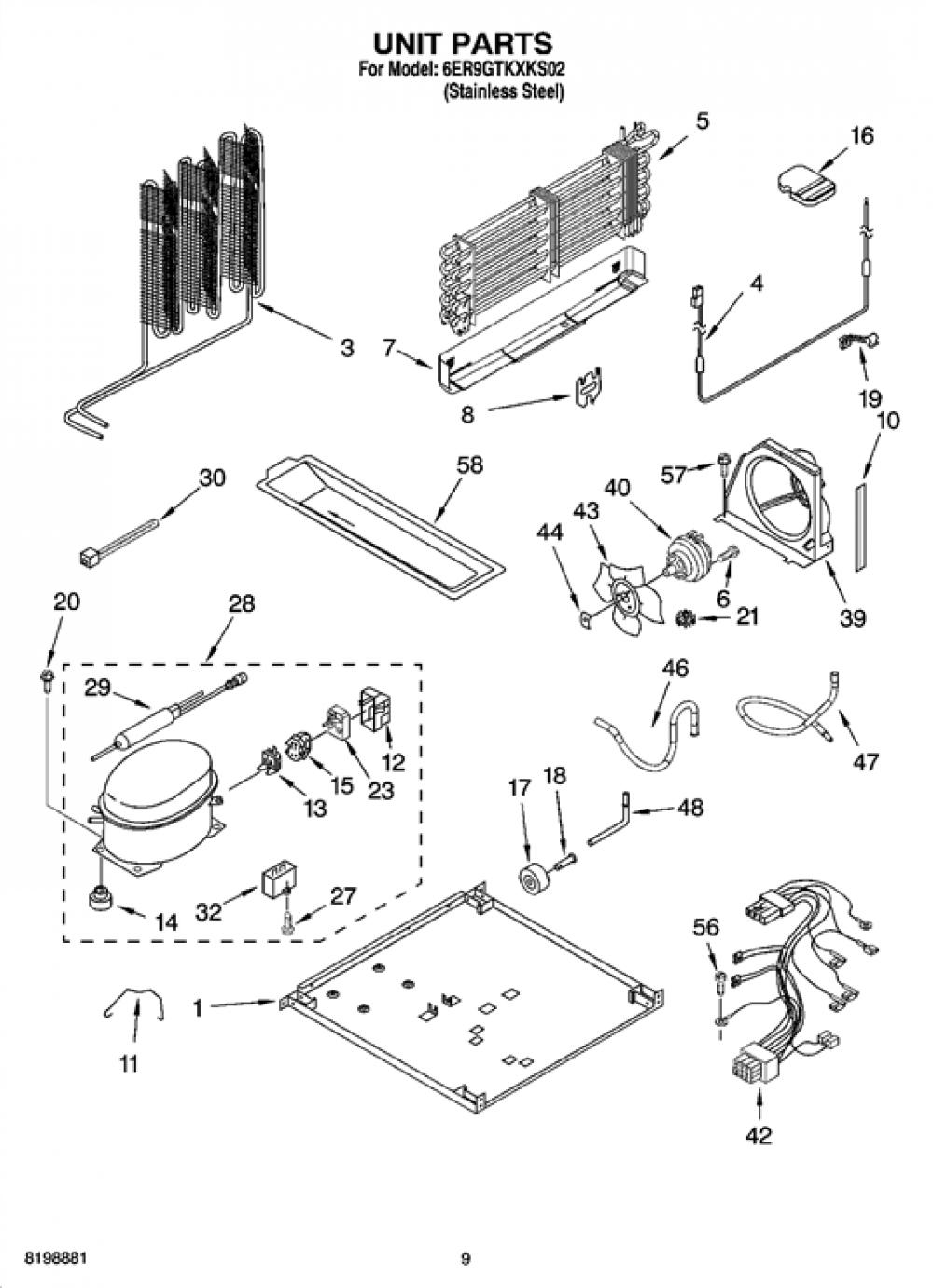 UNIT PARTS
For Model: 6ER9GTKXKS02
(Stainless Steel)

5
16
3
7
4
8
19
10
30
58
57
40
43
44
6
21
39
20
28
29
12
23
15
13
46
47
17
18
48
14
32
27
56
1
11
42

8198881
9