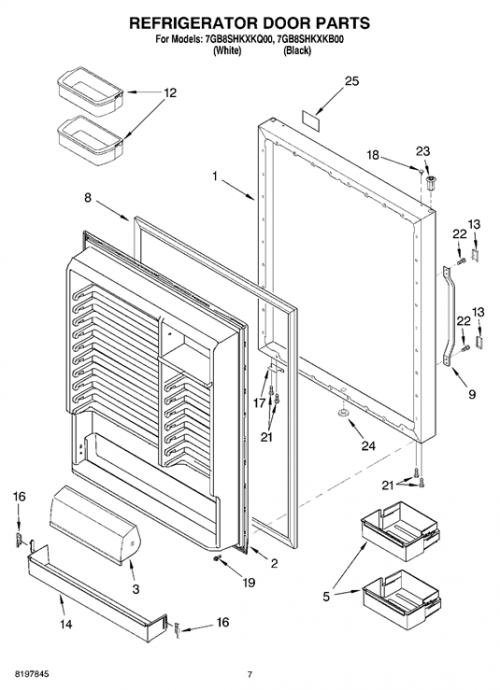 REFRIGERATOR DOOR PARTS
For Models: 7GB8SHKXKQ00, 7GB8SHKXKB00
(White) (Black)

12
25
18
23
1
8
22
13
22
13
9
17
21
24
21
16
2
19
3
5
14
16

8197845
7