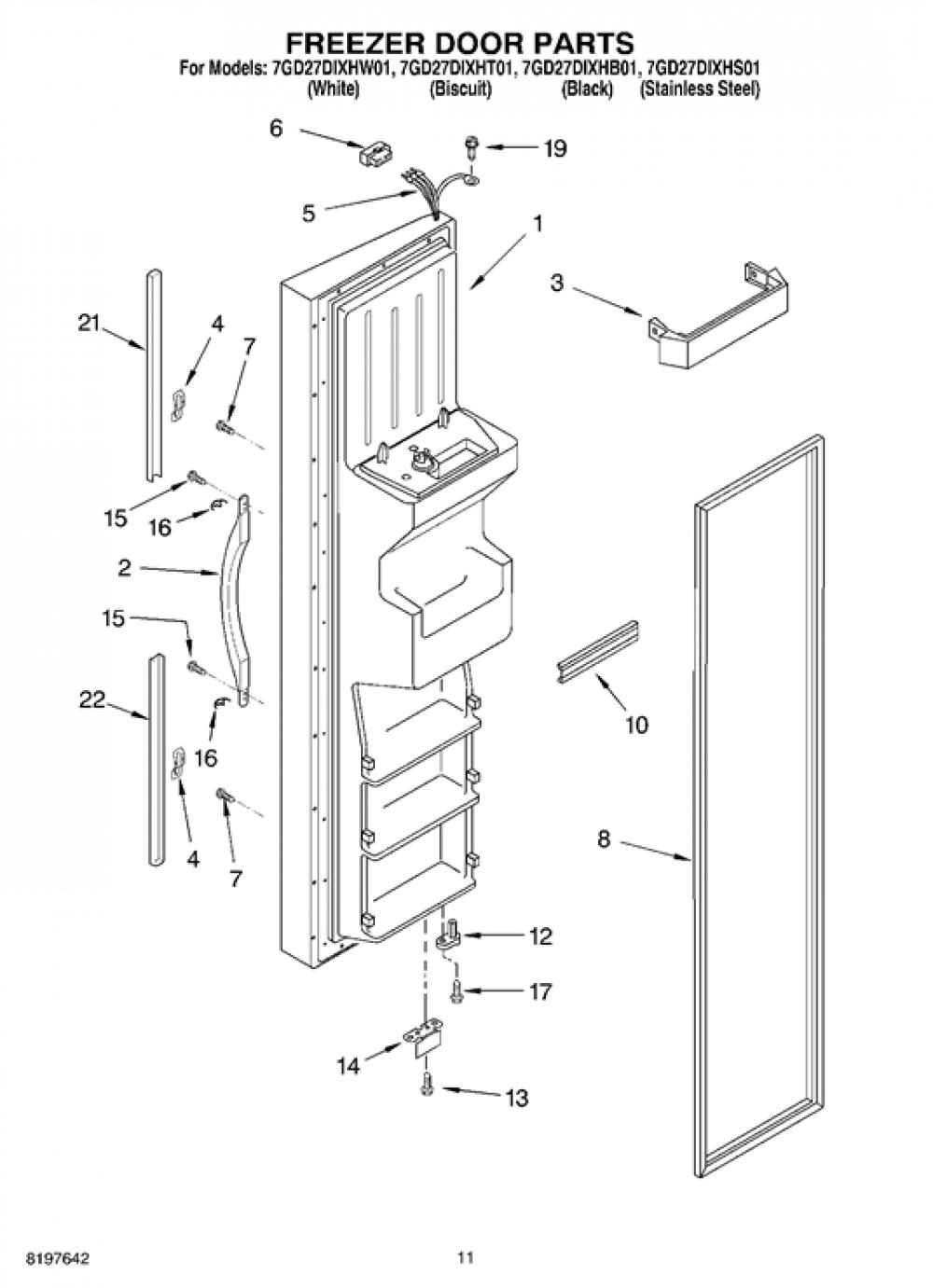 FREEZER DOOR PARTS
For Models: 7GD27DIXHW01, 7GD27DIXHT01, 7GD27DIXHB01, 7GD27DIXHS01
(White) (Biscuit) (Black) (Stainless Steel)

6
19
5
1
3
21
4
7
15
16
2
15
22
16
4
7
10
8
12
17
14
13

8197642
11