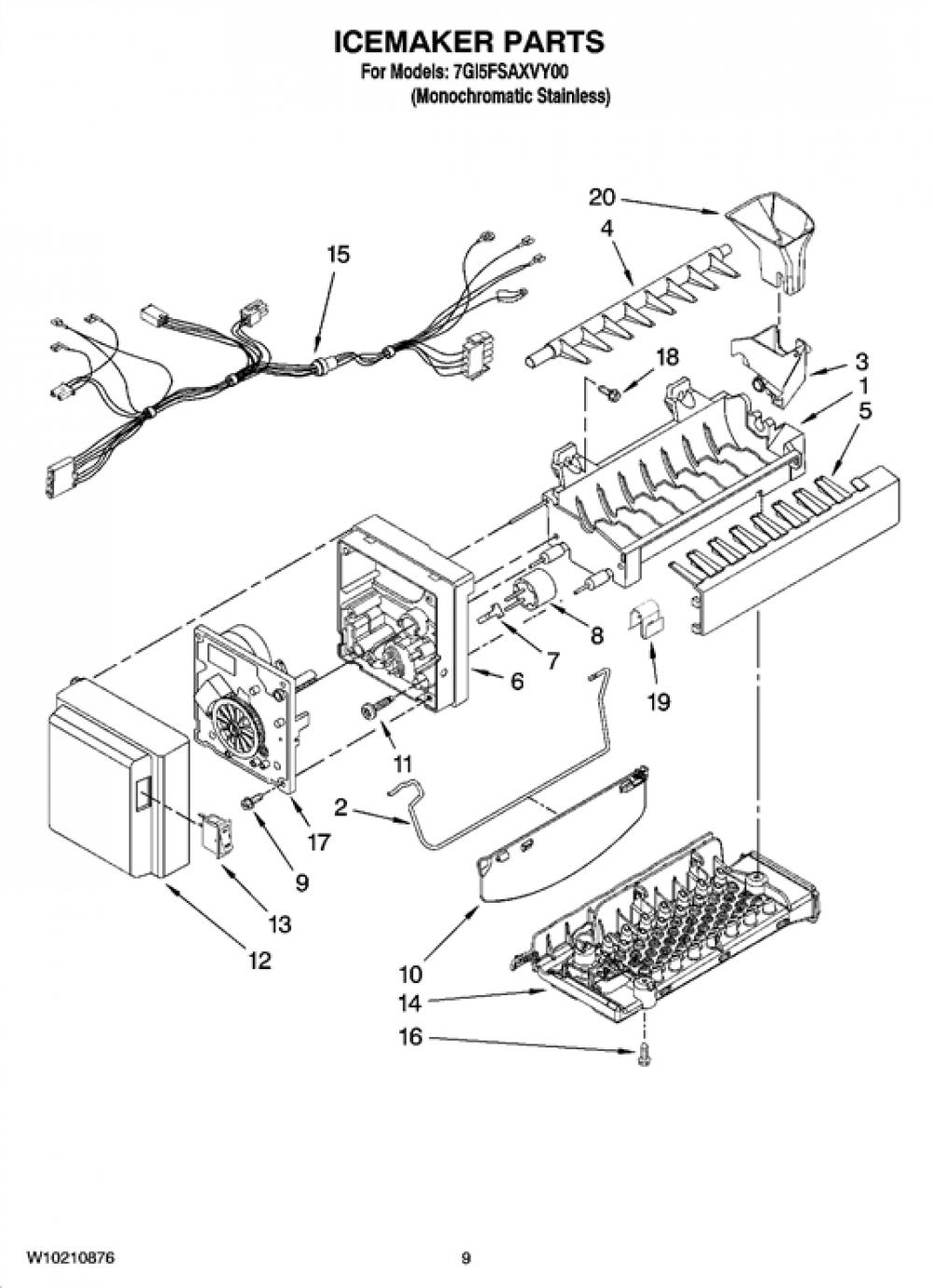 ICEMAKER PARTS
For Models: 7GI5FSAXVY00
(Monochromatic Stainless)

20
4
15
18
3
1
5
8
7
6
19
11
2
17
9
13
12
10
14
16

W10210876

9