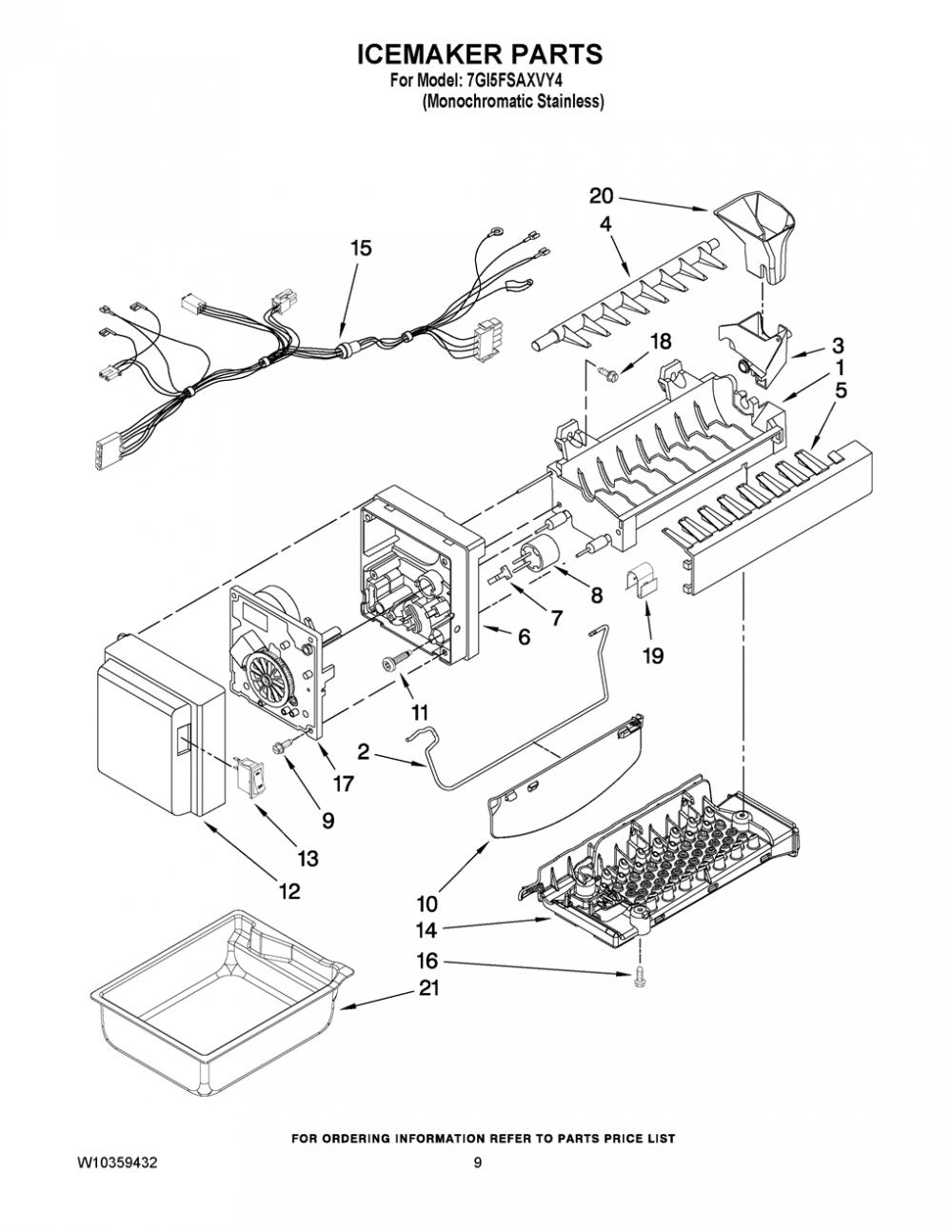 ICEMAKER PARTS
For Model: 7GI5FSAXVY4
(Monochromatic Stainless)

20
4
15
18
3
1
5
8
7
6
19
11
2
17
9
13
12
10
14
16
21

FOR ORDERING INFORMATION REFER TO PARTS PRICE LIST

W10359432

9