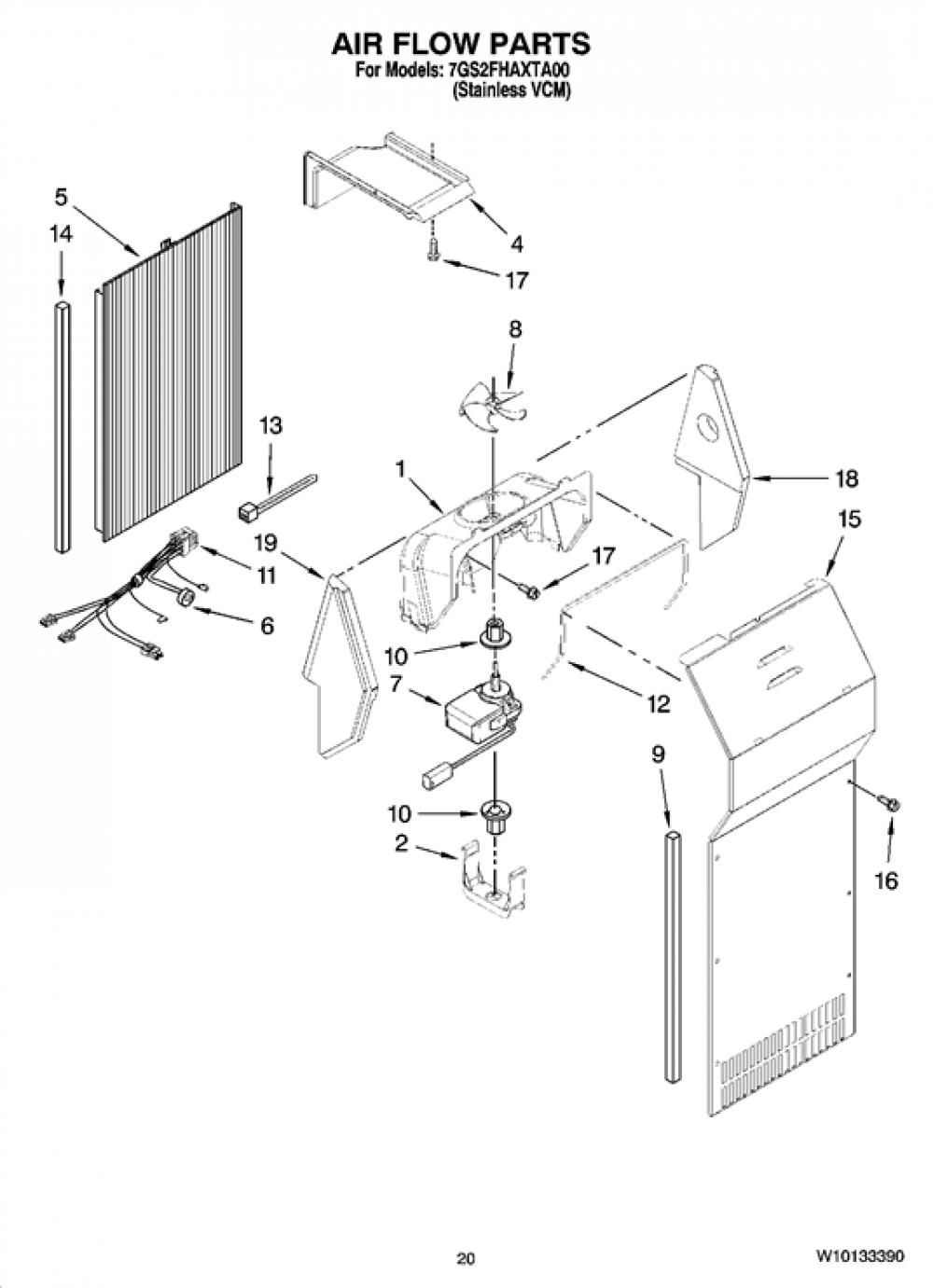 AIR FLOW PARTS
For Models: 7GS2FHAXTA00
(Stainless VCM)

5
14
4
17
8
13
1
18
15
19
11
17
6
10
7
12
9
10
2
16

20
W10133390