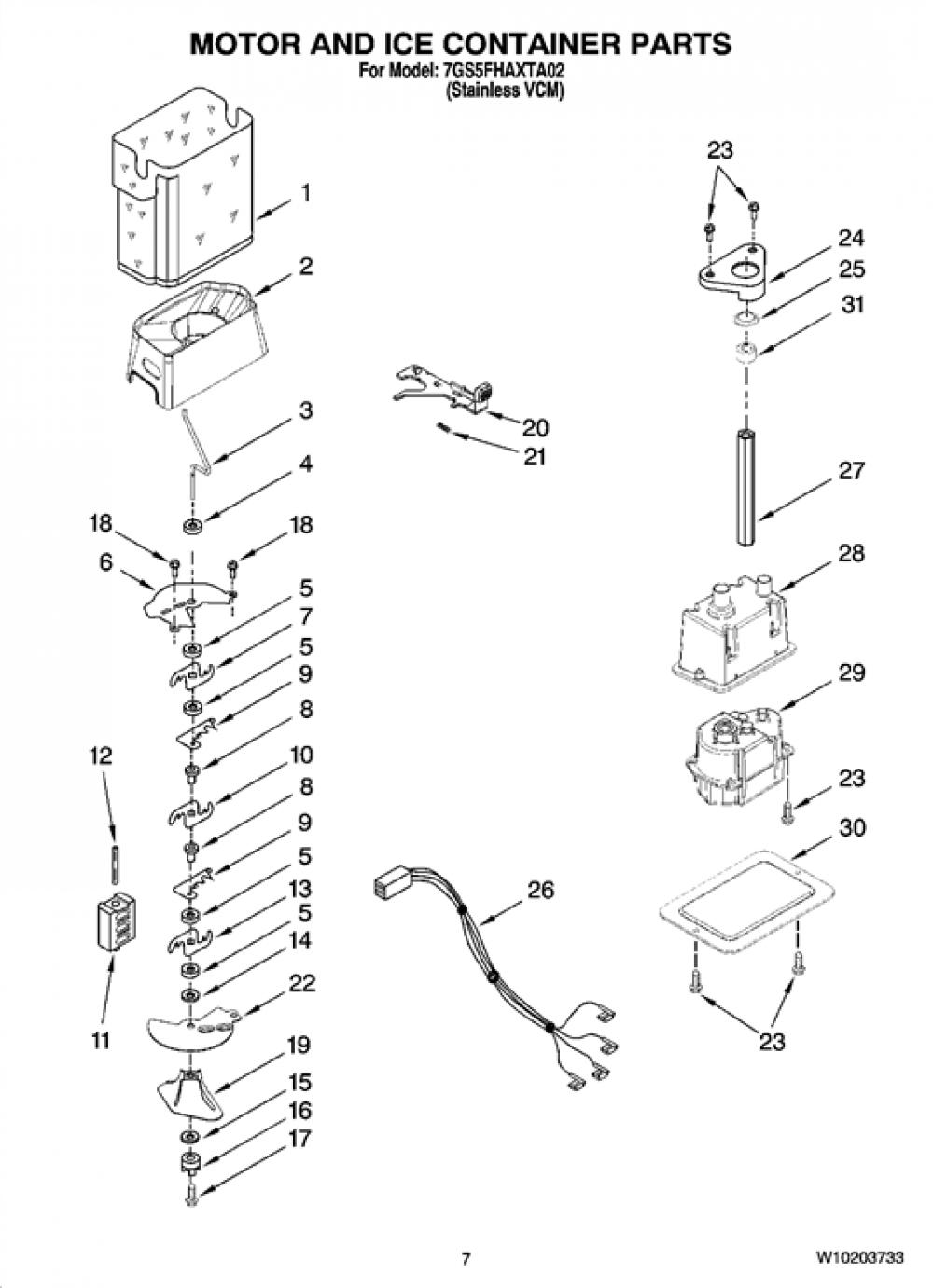 MOTOR AND ICE CONTAINER PARTS
For Model: 7GS5FHAXTA02
(Stainless VCM)

1
2
3
4
18
18
6
5
7
5
9
8
10
8
9
5
13
5
14
22
19
15
16
17
12
11
20
21
26
23
24
25
31
27
28
29
23
30
23

7
W10203733