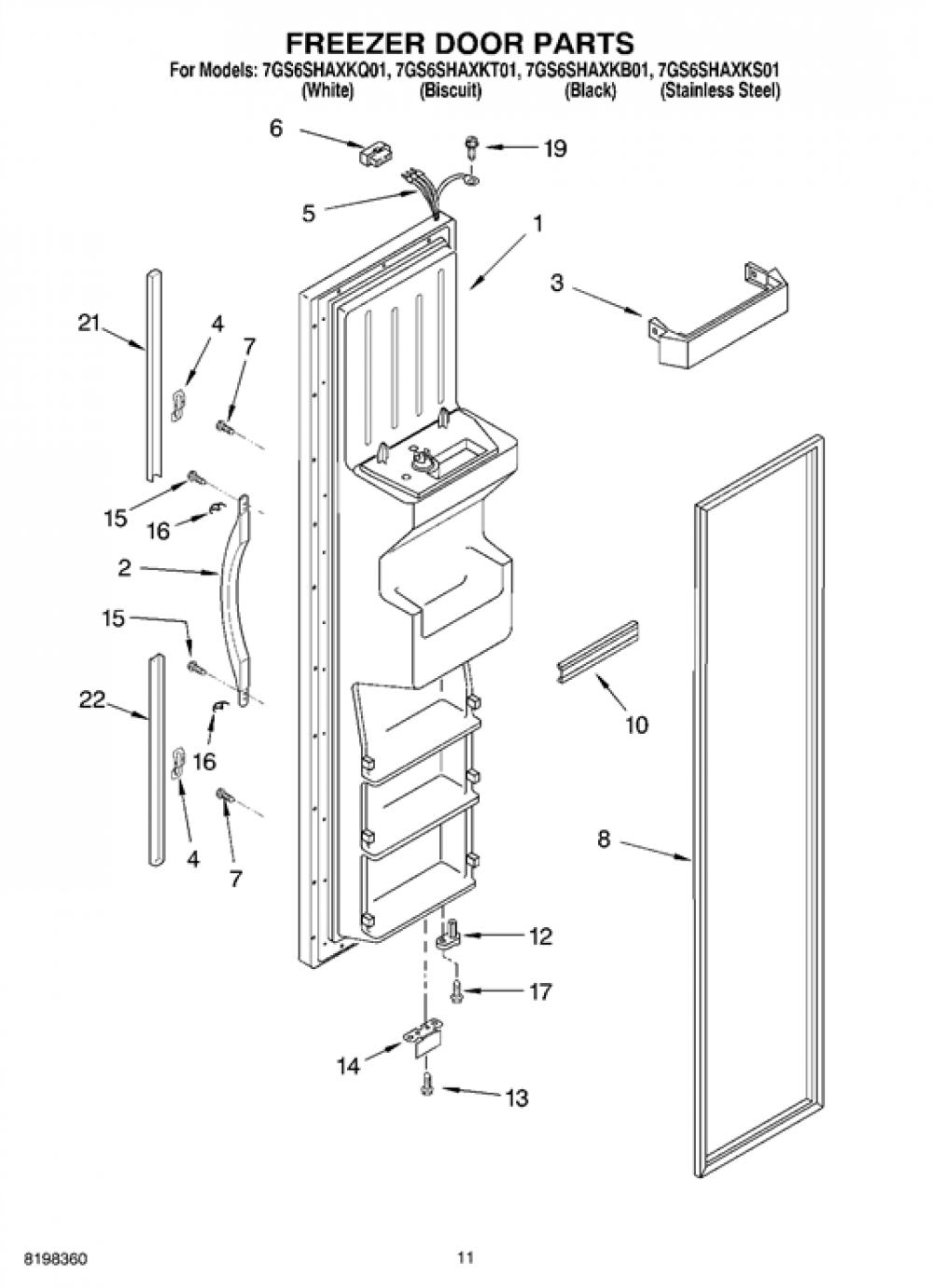 FREEZER DOOR PARTS

For Models: 7GS6SHAXKQ01, 7GS6SHAXKT01, 7GS6SHAXKB01, 7GS6SHAXKS01
(White) (Biscuit) (Black) (Stainless Steel)

6
19
5
1
3
21
4
7
15
16
2
15
22
16
4
7
10
8
12
17
14
13

8198360

11