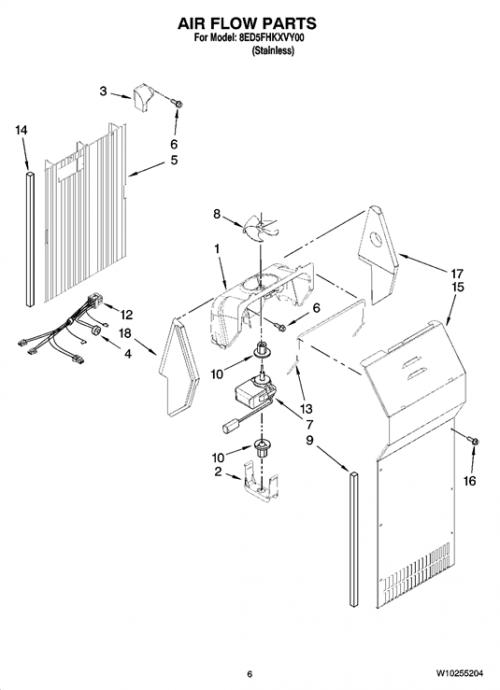 AIR FLOW PARTS
For Model: 8ED5FHKXVY00
(Stainless)

3
6
14
5
8
1
17
15
12
6
18
4
10
13
7
9
10
2
16

6

W10255204