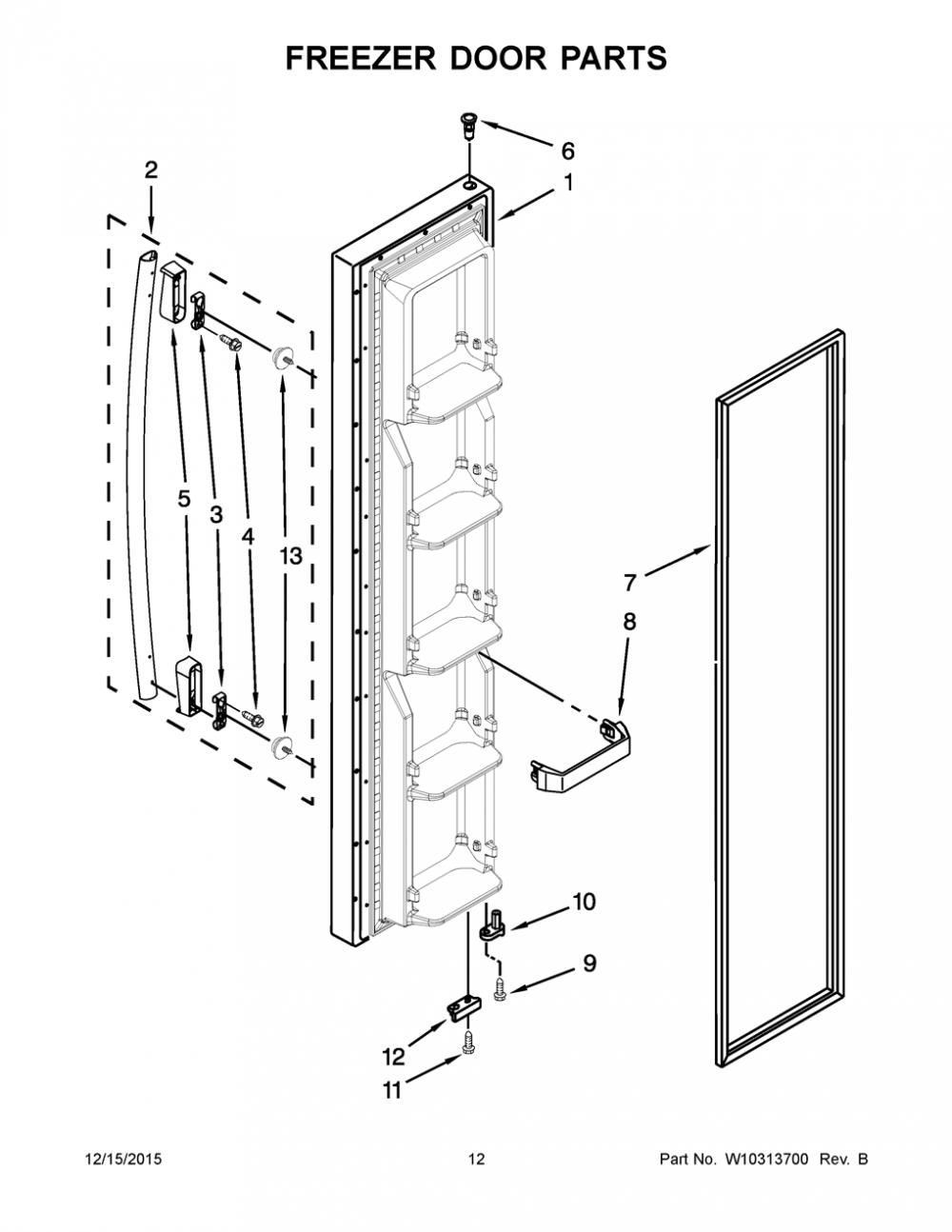 FREEZER DOOR PARTS

6

2

1

5

3

4

13

7

8

10

9

12

11

12/15/2015

12

Part No. W10313700 Rev. B